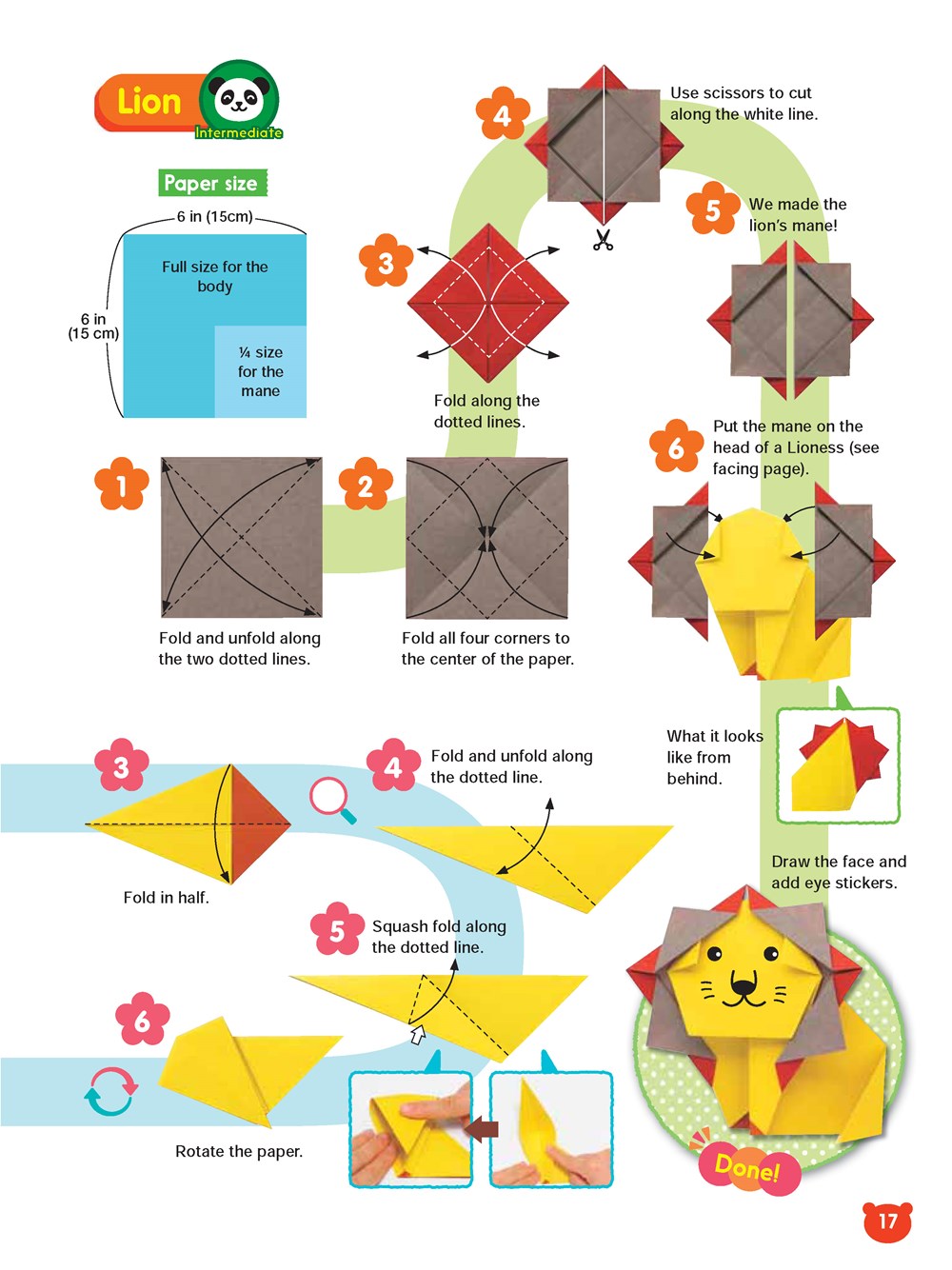 Lion
Intermediate

Paper size

6 in (15cm)

6 in (15 cm)

Full size for the body

¼ size for the mane

1
Fold and unfold along the two dotted lines.

2
Fold all four corners to the center of the paper.

3
Fold along the dotted lines.

4
Use scissors to cut along the white line.

5
We made the lion's mane!

6
Put the mane on the head of a Lioness (see facing page).

What it looks like from behind.

Draw the face and add eye stickers.

Done!

3
Fold in half.

4
Fold and unfold along the dotted line.

5
Squash fold along the dotted line.

6
Rotate the paper.

17