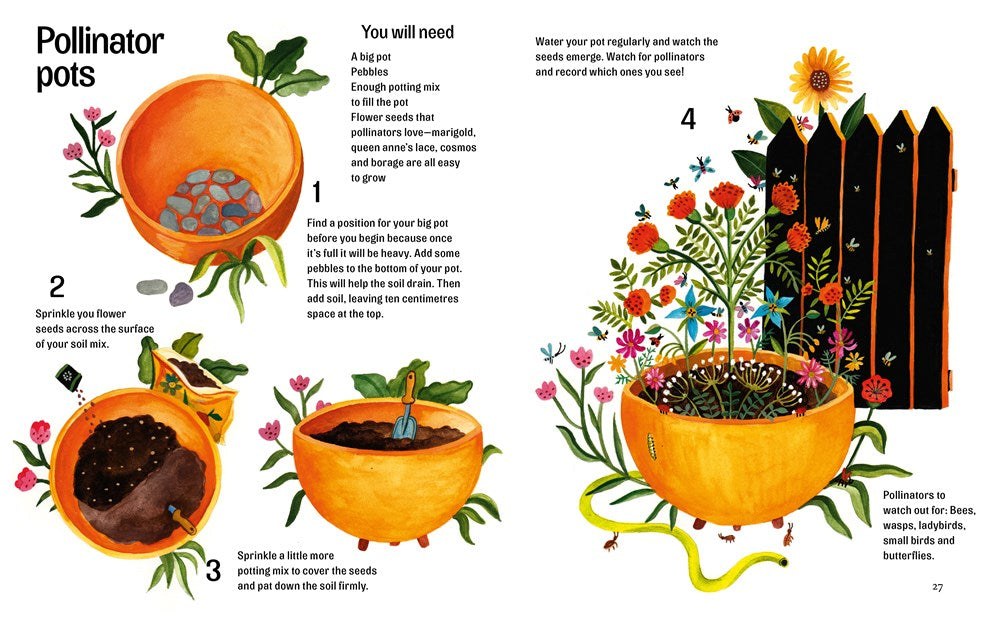 Pollinator pots

You will need

A big pot
Pebbles
Enough potting mix to fill the pot
Flower seeds that pollinators love—marigold, queen anne's lace, cosmos and borage are all easy to grow

1

Find a position for your big pot before you begin because once it's full it will be heavy. Add some pebbles to the bottom of your pot. This will help the soil drain. Then add soil, leaving ten centimetres space at the top.

2

Sprinkle you flower seeds across the surface of your soil mix.

3

Sprinkle a little more potting mix to cover the seeds and pat down the soil firmly.

Water your pot regularly and watch the seeds emerge. Watch for pollinators and record which ones you see!

4

Pollinators to watch out for: Bees, wasps, ladybirds, small birds and butterflies.

27