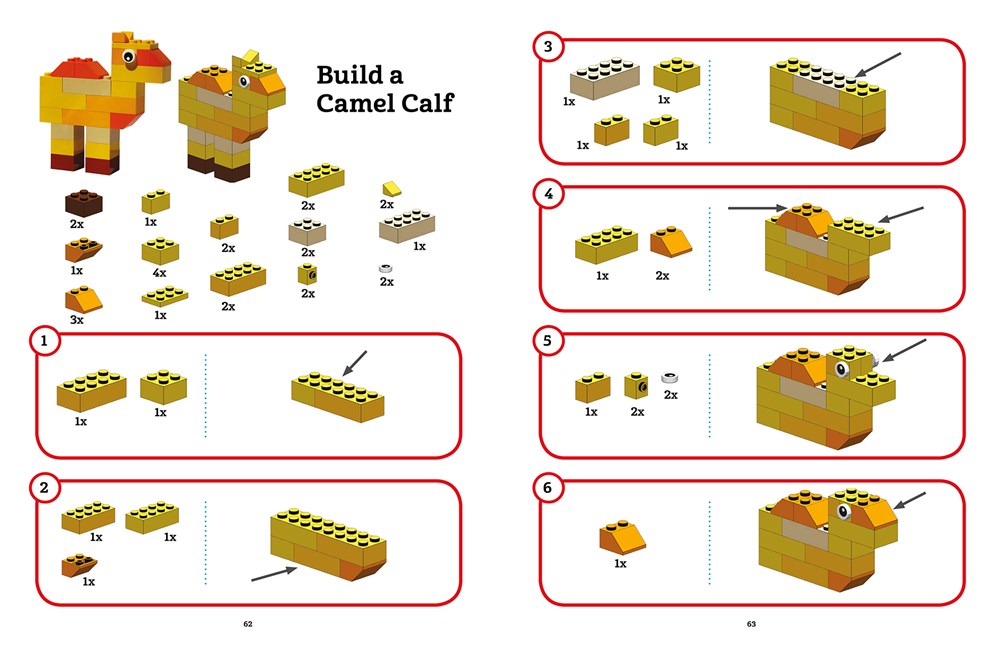 Build a Camel Calf

2x
1x
3x
1x
4x
1x
2x
2x
2x
2x
2x
2x
1x
2x

1
1x
1x

2
1x
1x
1x

62

3
1x
1x
1x
1x

4
1x
2x

5
1x
2x
2x

6
1x

63