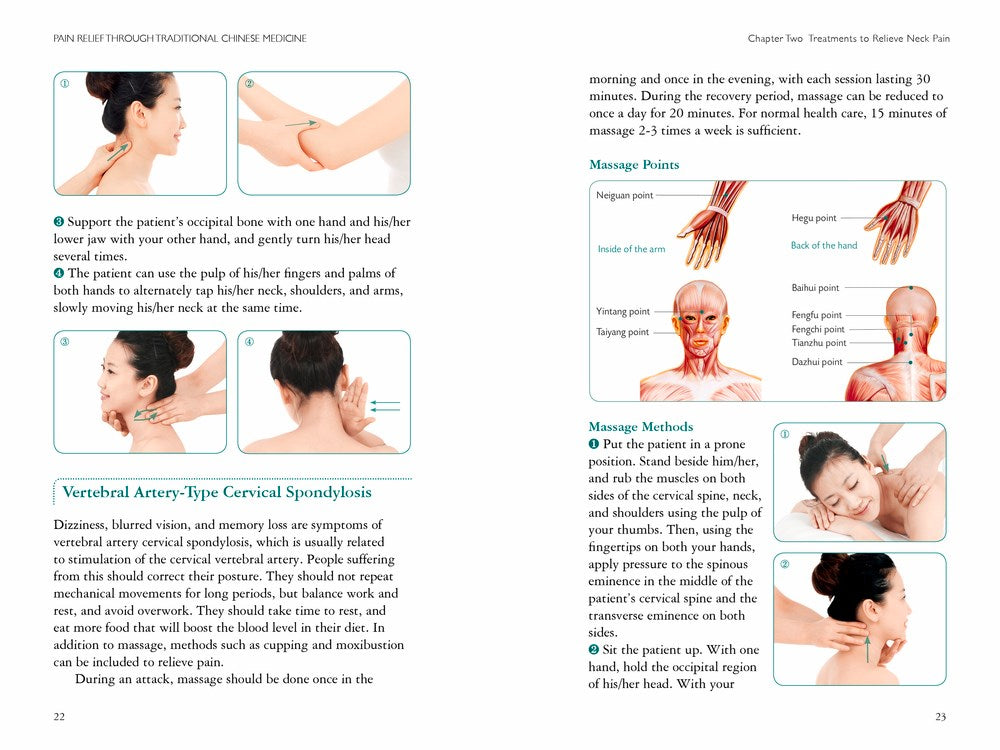 PAIN RELIEF THROUGH TRADITIONAL CHINESE MEDICINE

①

②

❸ Support the patient's occipital bone with one hand and his/her lower jaw with your other hand, and gently turn his/her head several times.
❹ The patient can use the pulp of his/her fingers and palms of both hands to alternately tap his/her neck, shoulders, and arms, slowly moving his/her neck at the same time.

③

④

Vertebral Artery-Type Cervical Spondylosis

Dizziness, blurred vision, and memory loss are symptoms of vertebral artery cervical spondylosis, which is usually related to stimulation of the cervical vertebral artery. People suffering from this should correct their posture. They should not repeat mechanical movements for long periods, but balance work and rest, and avoid overwork. They should take time to rest, and eat more food that will boost the blood level in their diet. In addition to massage, methods such as cupping and moxibustion can be included to relieve pain.

During an attack, massage should be done once in the

22

Chapter Two Treatments to Relieve Neck Pain

morning and once in the evening, with each session lasting 30 minutes. During the recovery period, massage can be reduced to once a day for 20 minutes. For normal health care, 15 minutes of massage 2-3 times a week is sufficient.

Massage Points

Neiguan point

Inside of the arm

Hegu point

Back of the hand

Yintang point

Taiyang point

Baihui point

Fengfu point

Fengchi point

Tianzhu point

Dazhui point

Massage Methods

❶ Put the patient in a prone position. Stand beside him/her, and rub the muscles on both sides of the cervical spine, neck, and shoulders using the pulp of your thumbs. Then, using the fingertips on both your hands, apply pressure to the spinous eminence in the middle of the patient's cervical spine and the transverse eminence on both sides.
❷ Sit the patient up. With one hand, hold the occipital region of his/her head. With your

①

②

23