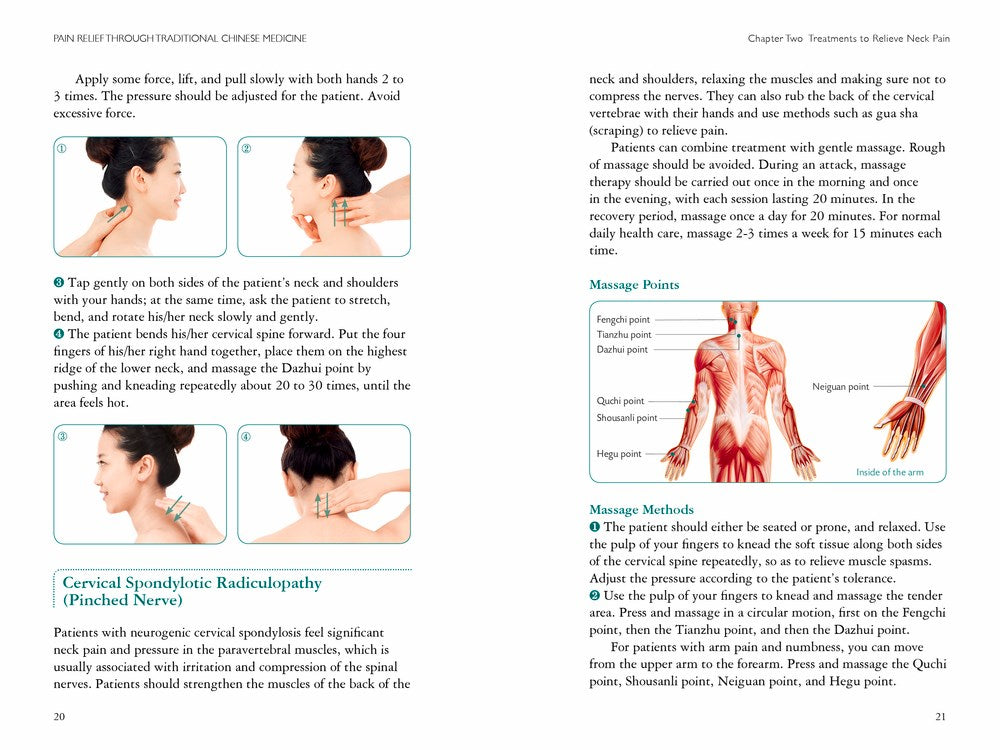 PAIN RELIEF THROUGH TRADITIONAL CHINESE MEDICINE

Apply some force, lift, and pull slowly with both hands 2 to 3 times. The pressure should be adjusted for the patient. Avoid excessive force.

①

②

❸ Tap gently on both sides of the patient's neck and shoulders with your hands; at the same time, ask the patient to stretch, bend, and rotate his/her neck slowly and gently.
❹ The patient bends his/her cervical spine forward. Put the four fingers of his/her right hand together, place them on the highest ridge of the lower neck, and massage the Dazhui point by pushing and kneading repeatedly about 20 to 30 times, until the area feels hot.

③

④

Cervical Spondylotic Radiculopathy (Pinched Nerve)

Patients with neurogenic cervical spondylosis feel significant neck pain and pressure in the paravertebral muscles, which is usually associated with irritation and compression of the spinal nerves. Patients should strengthen the muscles of the back of the

20

Chapter Two Treatments to Relieve Neck Pain

neck and shoulders, relaxing the muscles and making sure not to compress the nerves. They can also rub the back of the cervical vertebrae with their hands and use methods such as gua sha (scraping) to relieve pain.

Patients can combine treatment with gentle massage. Rough of massage should be avoided. During an attack, massage therapy should be carried out once in the morning and once in the evening, with each session lasting 20 minutes. In the recovery period, massage once a day for 20 minutes. For normal daily health care, massage 2-3 times a week for 15 minutes each time.

Massage Points

Fengchi point
Tianzhu point
Dazhui point
Quchi point
Shousanli point
Hegu point
Neiguan point
Inside of the arm

Massage Methods
❶ The patient should either be seated or prone, and relaxed. Use the pulp of your fingers to knead the soft tissue along both sides of the cervical spine repeatedly, so as to relieve muscle spasms. Adjust the pressure according to the patient's tolerance.
❷ Use the pulp of your fingers to knead and massage the tender area. Press and massage in a circular motion, first on the Fengchi point, then the Tianzhu point, and then the Dazhui point.

For patients with arm pain and numbness, you can move from the upper arm to the forearm. Press and massage the Quchi point, Shousanli point, Neiguan point, and Hegu point.

21