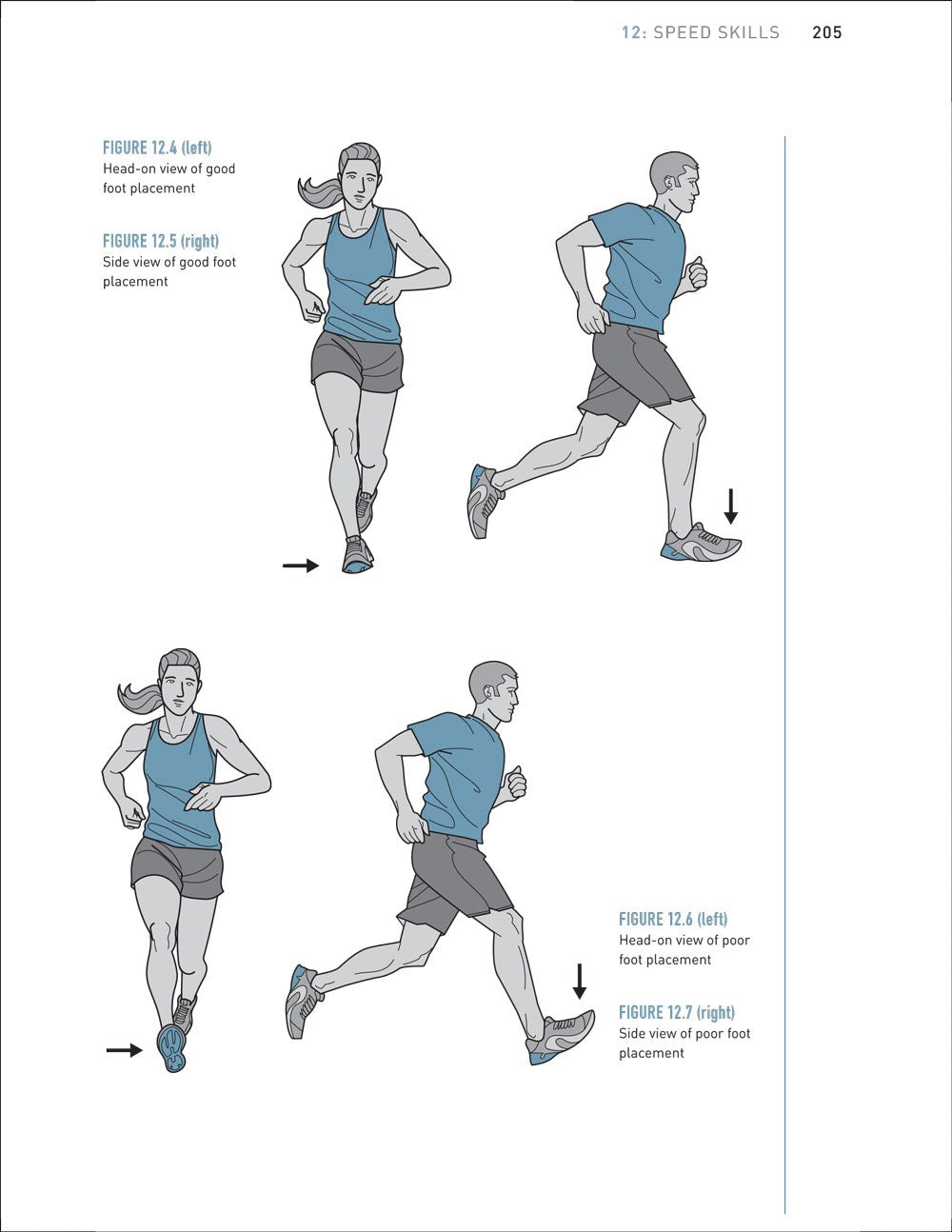 12: SPEED SKILLS 205

FIGURE 12.4 (left)
Head-on view of good foot placement

FIGURE 12.5 (right)
Side view of good foot placement

FIGURE 12.6 (left)
Head-on view of poor foot placement

FIGURE 12.7 (right)
Side view of poor foot placement