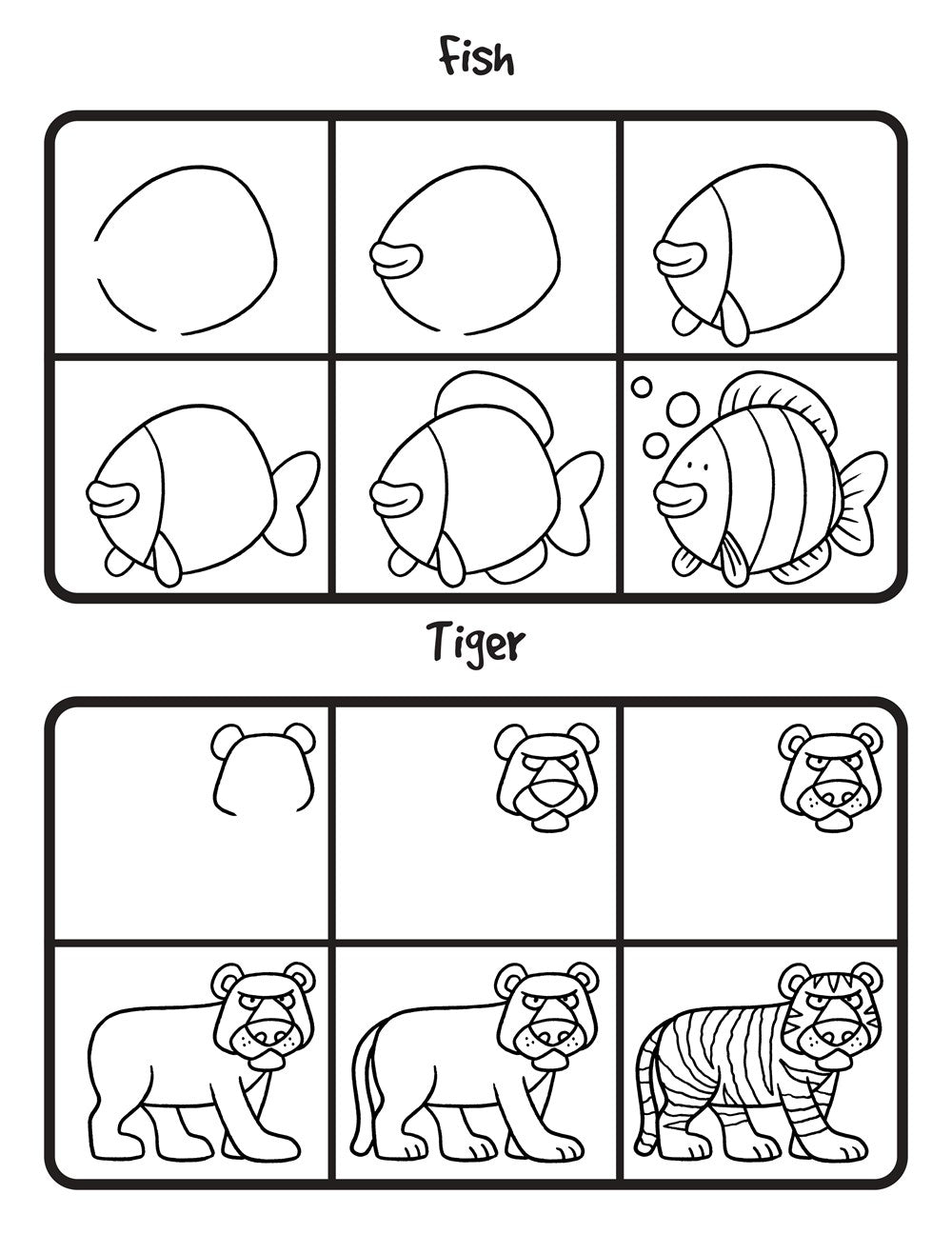 Fish

Tiger