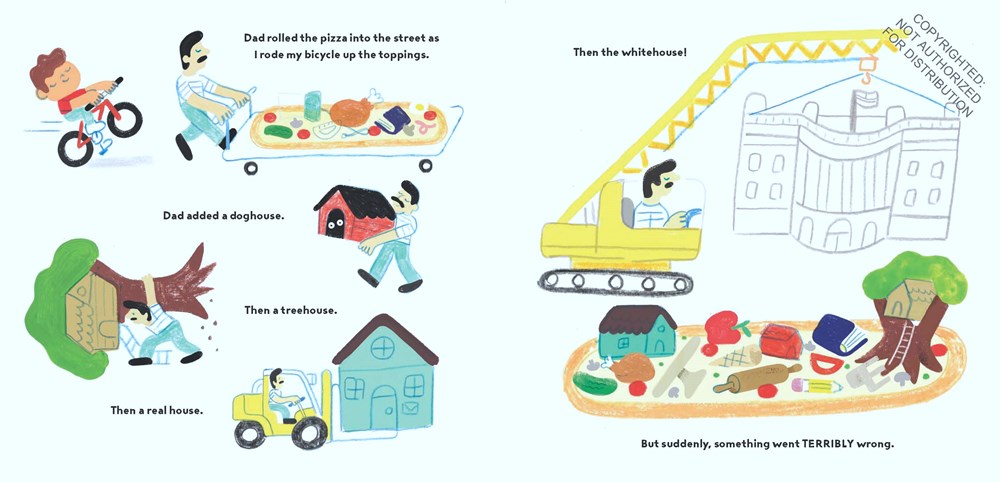 Dad rolled the pizza into the street as I rode my bicycle up the toppings.

Dad added a doghouse.

Then a treehouse.

Then a real house.

Then the whitehouse!

COPYRIGHTED: NOT AUTHORIZED FOR DISTRIBUTION

But suddenly, something went TERRIBLY wrong.