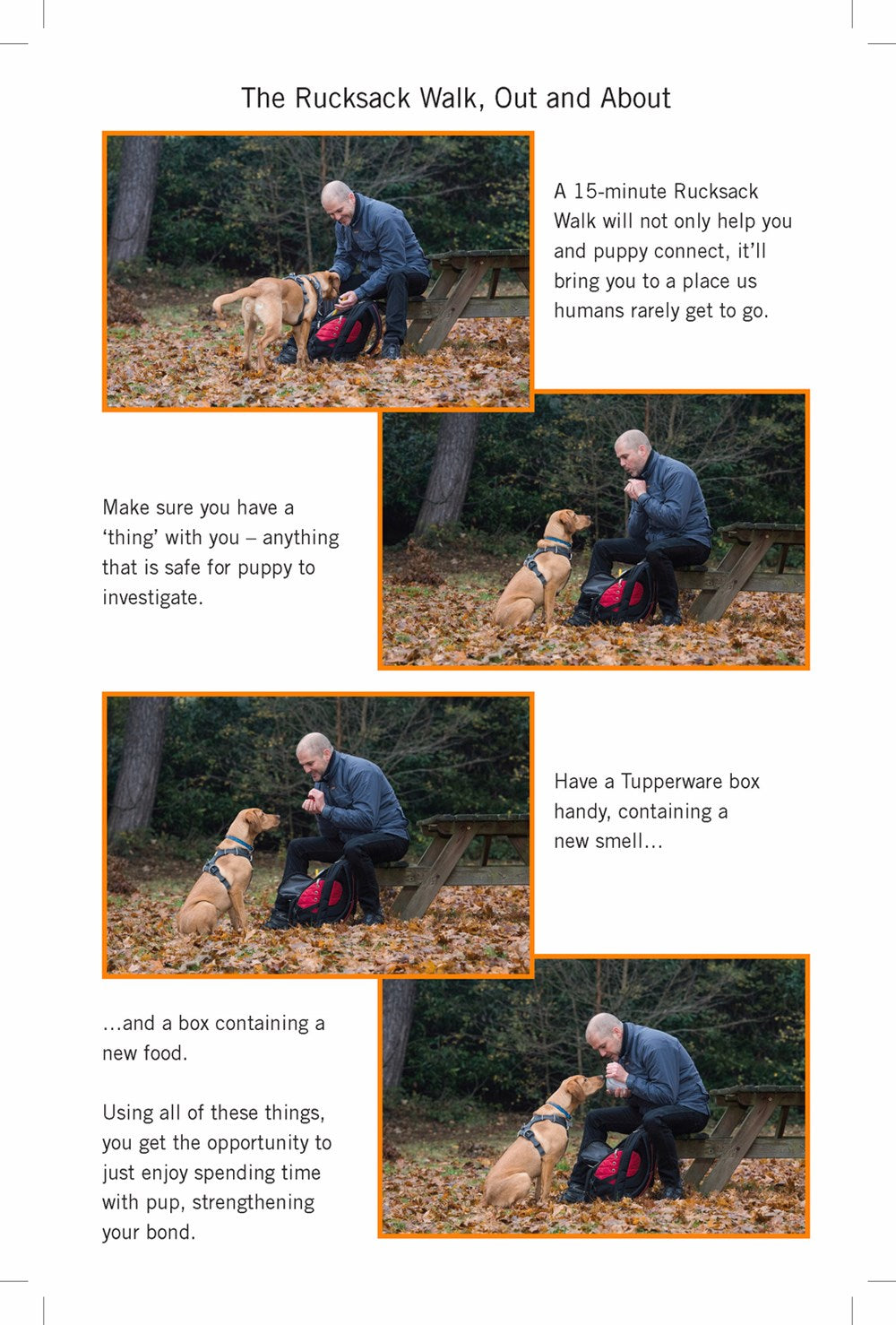 The Rucksack Walk, Out and About

A 15-minute Rucksack Walk will not only help you and puppy connect, it'll bring you to a place us humans rarely get to go.

Make sure you have a 'thing' with you – anything that is safe for puppy to investigate.

Have a Tupperware box handy, containing a new smell…

…and a box containing a new food.

Using all of these things, you get the opportunity to just enjoy spending time with pup, strengthening your bond.