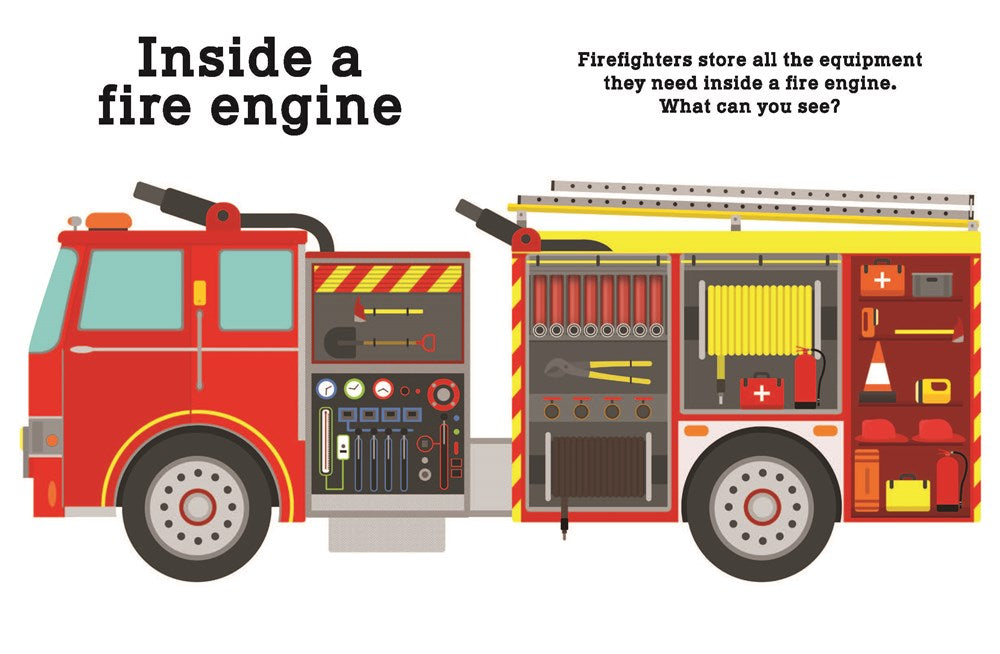 Inside a fire engine

Firefighters store all the equipment they need inside a fire engine. What can you see?