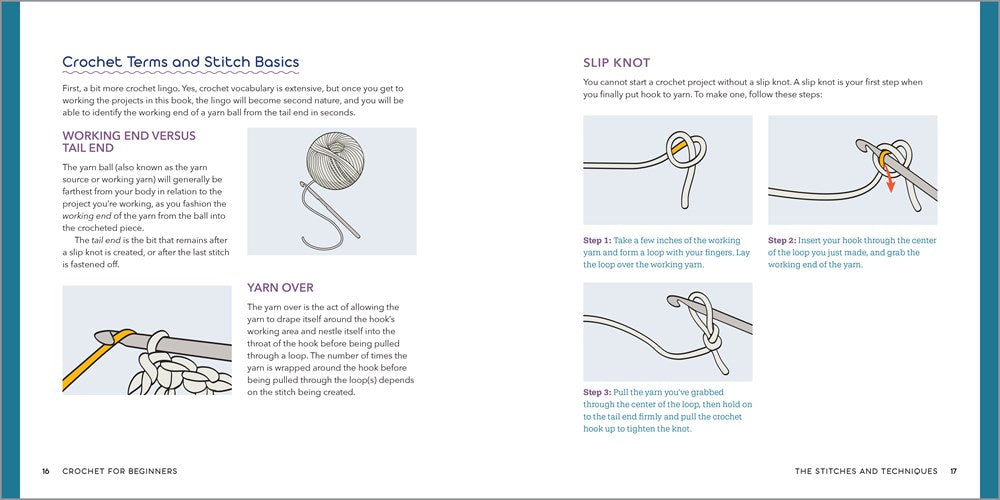 Crochet Terms and Stitch Basics

First, a bit more crochet lingo. Yes, crochet vocabulary is extensive, but once you get to working the projects in this book, the lingo will become second nature, and you will be able to identify the working end of a yarn ball from the tail end in seconds.

WORKING END VERSUS TAIL END

The yarn ball (also known as the yarn source or working yarn) will generally be farthest from your body in relation to the project you're working, as you fashion the working end of the yarn from the ball into the crocheted piece.

The tail end is the bit that remains after a slip knot is created, or after the last stitch is fastened off.

YARN OVER

The yarn over is the act of allowing the yarn to drape itself around the hook's working area and nestle itself into the throat of the hook before being pulled through a loop. The number of times the yarn is wrapped around the hook before being pulled through the loop(s) depends on the stitch being created.

16 CROCHET FOR BEGINNERS

SLIP KNOT

You cannot start a crochet project without a slip knot. A slip knot is your first step when you finally put hook to yarn. To make one, follow these steps:

Step 1: Take a few inches of the working yarn and form a loop with your fingers. Lay the loop over the working yarn.

Step 2: Insert your hook through the center of the loop you just made, and grab the working end of the yarn.

Step 3: Pull the yarn you've grabbed through the center of the loop, then hold on to the tail end firmly and pull the crochet hook up to tighten the knot.

THE STITCHES AND TECHNIQUES 17