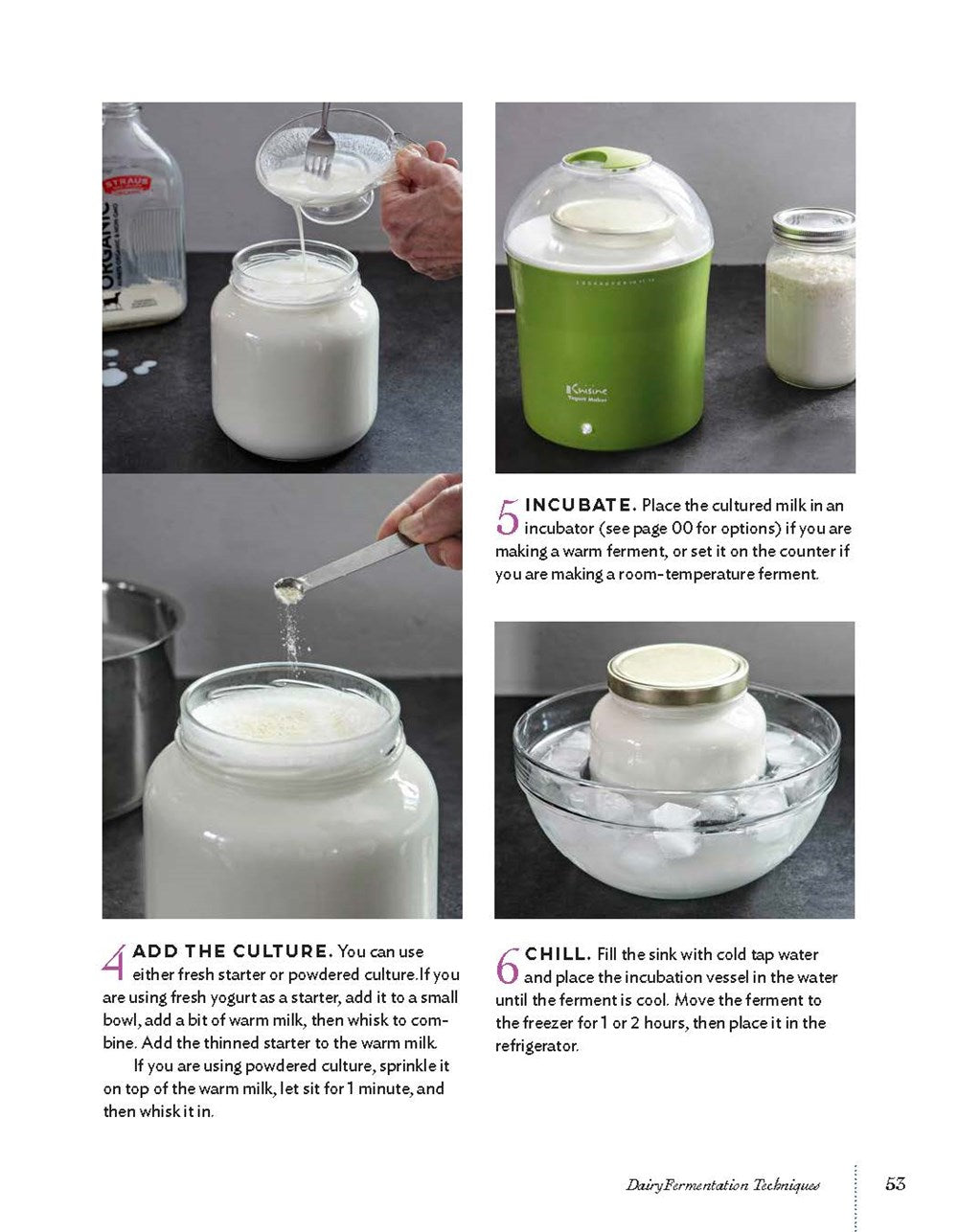 STRAUS

ORGANIC

Kuisine
Yogurt Maker

4 ADD THE CULTURE. You can use either fresh starter or powdered culture.If you are using fresh yogurt as a starter, add it to a small bowl, add a bit of warm milk, then whisk to combine. Add the thinned starter to the warm milk.

If you are using powdered culture, sprinkle it on top of the warm milk, let sit for 1 minute, and then whisk it in.

5 INCUBATE. Place the cultured milk in an incubator (see page 00 for options) if you are making a warm ferment, or set it on the counter if you are making a room-temperature ferment.

6 CHILL. Fill the sink with cold tap water and place the incubation vessel in the water until the ferment is cool. Move the ferment to the freezer for 1 or 2 hours, then place it in the refrigerator.

Dairy Fermentation Techniques 53