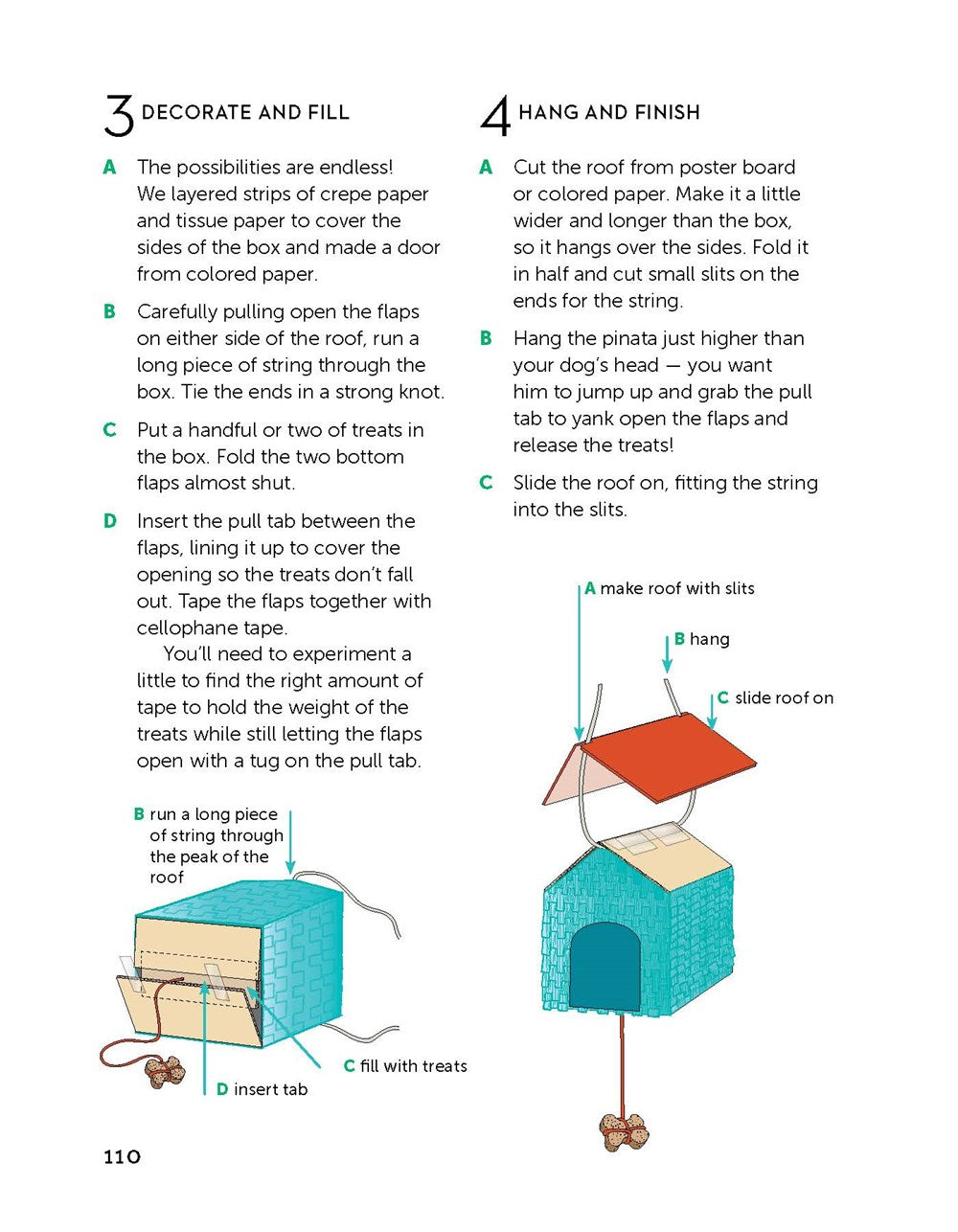 3 DECORATE AND FILL

A The possibilities are endless! We layered strips of crepe paper and tissue paper to cover the sides of the box and made a door from colored paper.

B Carefully pulling open the flaps on either side of the roof, run a long piece of string through the box. Tie the ends in a strong knot.

C Put a handful or two of treats in the box. Fold the two bottom flaps almost shut.

D Insert the pull tab between the flaps, lining it up to cover the opening so the treats don't fall out. Tape the flaps together with cellophane tape.

You'll need to experiment a little to find the right amount of tape to hold the weight of the treats while still letting the flaps open with a tug on the pull tab.

B run a long piece of string through the peak of the roof

C fill with treats

D insert tab

4 HANG AND FINISH

A Cut the roof from poster board or colored paper. Make it a little wider and longer than the box, so it hangs over the sides. Fold it in half and cut small slits on the ends for the string.

B Hang the pinata just higher than your dog's head — you want him to jump up and grab the pull tab to yank open the flaps and release the treats!

C Slide the roof on, fitting the string into the slits.

A make roof with slits

B hang

C slide roof on

110