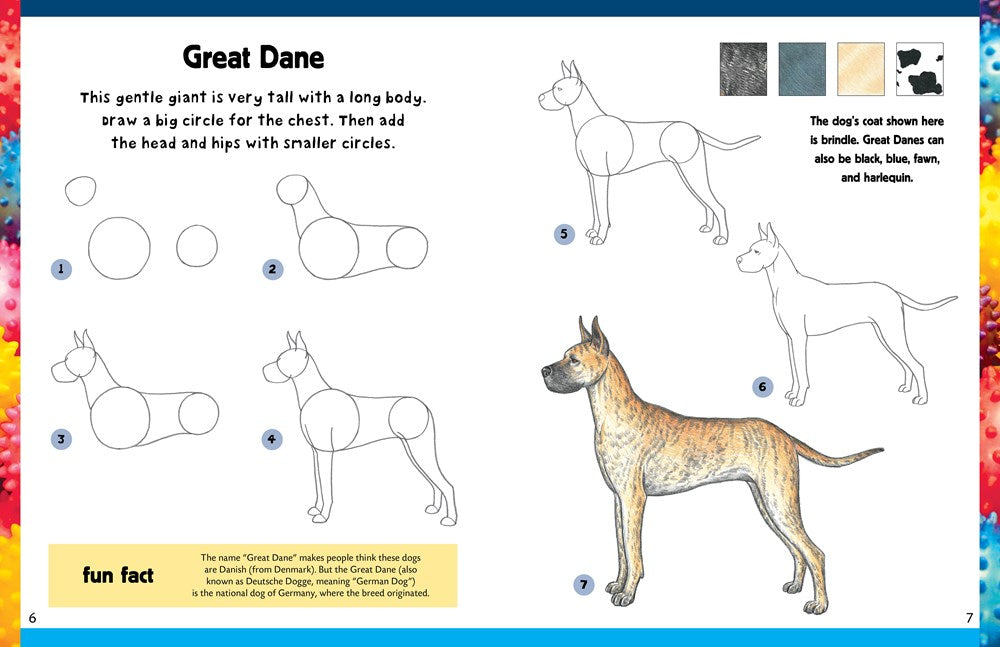 Great Dane

This gentle giant is very tall with a long body. Draw a big circle for the chest. Then add the head and hips with smaller circles.

1

2

3

4

fun fact

The name "Great Dane" makes people think these dogs are Danish (from Denmark). But the Great Dane (also known as Deutsche Dogge, meaning "German Dog") is the national dog of Germany, where the breed originated.

6

The dog's coat shown here is brindle. Great Danes can also be black, blue, fawn, and harlequin.

5

6

7

7