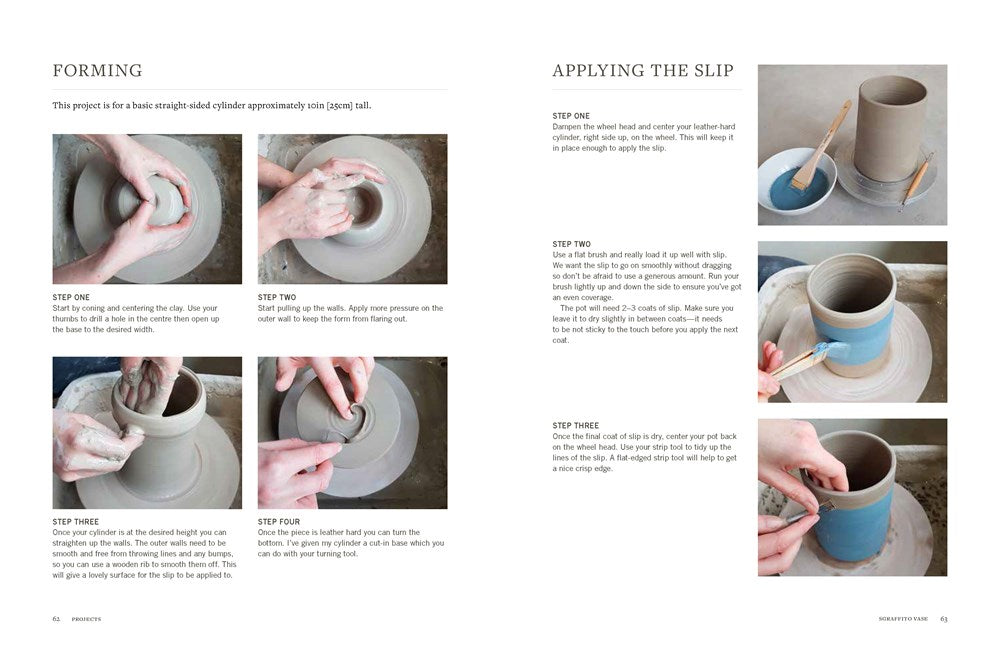 FORMING

This project is for a basic straight-sided cylinder approximately 10in [25cm] tall.

STEP ONE
Start by coning and centering the clay. Use your thumbs to drill a hole in the centre then open up the base to the desired width.

STEP TWO
Start pulling up the walls. Apply more pressure on the outer wall to keep the form from flaring out.

STEP THREE
Once your cylinder is at the desired height you can straighten up the walls. The outer walls need to be smooth and free from throwing lines and any bumps, so you can use a wooden rib to smooth them off. This will give a lovely surface for the slip to be applied to.

STEP FOUR
Once the piece is leather hard you can turn the bottom. I've given my cylinder a cut-in base which you can do with your turning tool.

62 PROJECTS

APPLYING THE SLIP

STEP ONE
Dampen the wheel head and center your leather-hard cylinder, right side up, on the wheel. This will keep it in place enough to apply the slip.

STEP TWO
Use a flat brush and really load it up well with slip. We want the slip to go on smoothly without dragging so don't be afraid to use a generous amount. Run your brush lightly up and down the side to ensure you've got an even coverage.

The pot will need 2–3 coats of slip. Make sure you leave it to dry slightly in between coats—it needs to be not sticky to the touch before you apply the next coat.

STEP THREE
Once the final coat of slip is dry, center your pot back on the wheel head. Use your strip tool to tidy up the lines of the slip. A flat-edged strip tool will help to get a nice crisp edge.

SGRAFFITO VASE 63