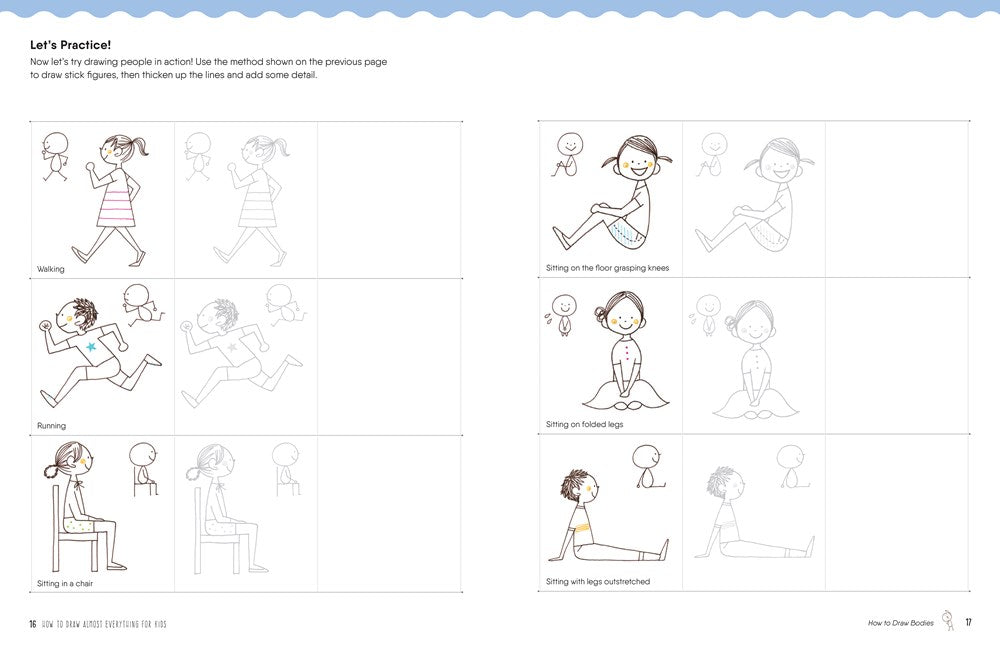 Let's Practice!

Now let's try drawing people in action! Use the method shown on the previous page to draw stick figures, then thicken up the lines and add some detail.

Walking

Running

Sitting in a chair

Sitting on the floor grasping knees

Sitting on folded legs

Sitting with legs outstretched

16 HOW TO DRAW ALMOST EVERYTHING FOR KIDS

How to Draw Bodies 17