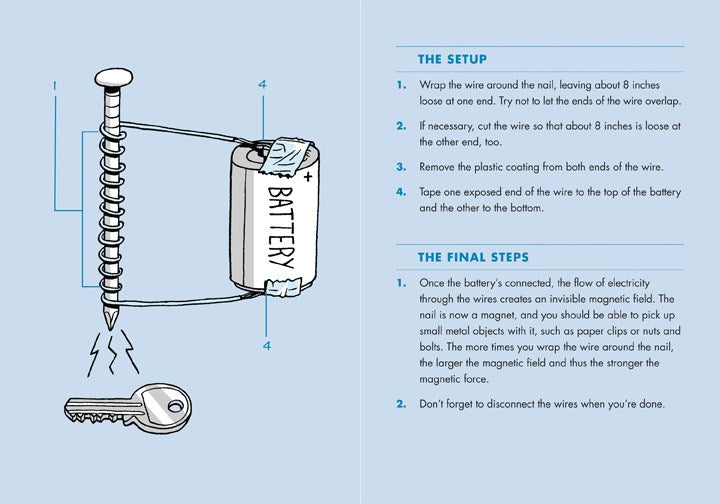 1

4

+

BATTERY

4

THE SETUP

1. Wrap the wire around the nail, leaving about 8 inches loose at one end. Try not to let the ends of the wire overlap.

2. If necessary, cut the wire so that about 8 inches is loose at the other end, too.

3. Remove the plastic coating from both ends of the wire.

4. Tape one exposed end of the wire to the top of the battery and the other to the bottom.

THE FINAL STEPS

1. Once the battery's connected, the flow of electricity through the wires creates an invisible magnetic field. The nail is now a magnet, and you should be able to pick up small metal objects with it, such as paper clips or nuts and bolts. The more times you wrap the wire around the nail, the larger the magnetic field and thus the stronger the magnetic force.

2. Don't forget to disconnect the wires when you're done.