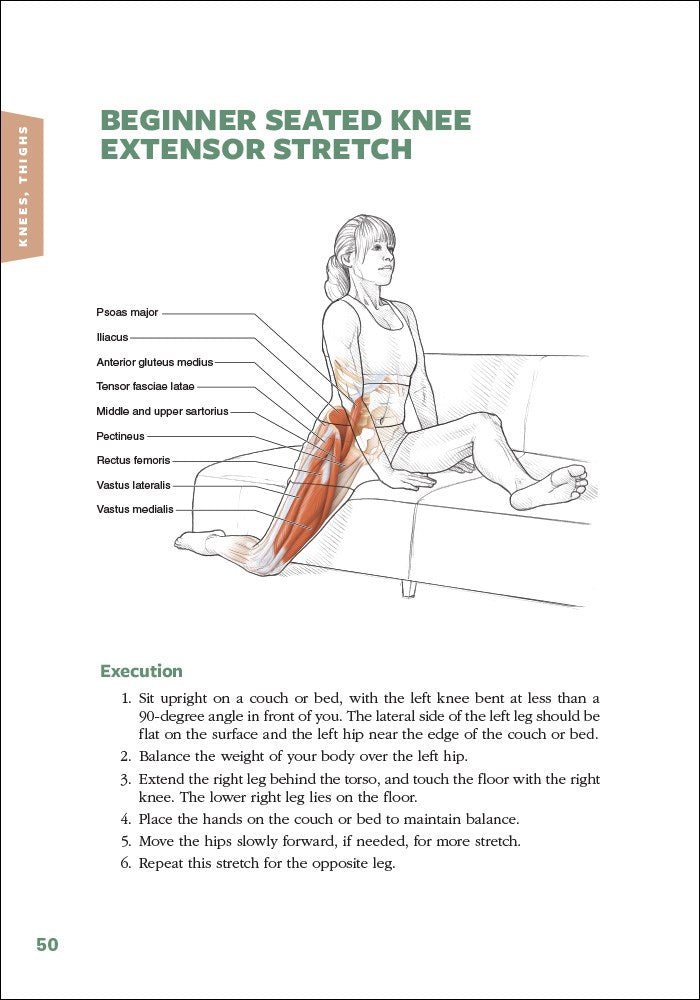 KNEES, THIGHS

BEGINNER SEATED KNEE EXTENSOR STRETCH

Psoas major
Iliacus
Anterior gluteus medius
Tensor fasciae latae
Middle and upper sartorius
Pectineus
Rectus femoris
Vastus lateralis
Vastus medialis

Execution

1. Sit upright on a couch or bed, with the left knee bent at less than a 90-degree angle in front of you. The lateral side of the left leg should be flat on the surface and the left hip near the edge of the couch or bed.
2. Balance the weight of your body over the left hip.
3. Extend the right leg behind the torso, and touch the floor with the right knee. The lower right leg lies on the floor.
4. Place the hands on the couch or bed to maintain balance.
5. Move the hips slowly forward, if needed, for more stretch.
6. Repeat this stretch for the opposite leg.

50