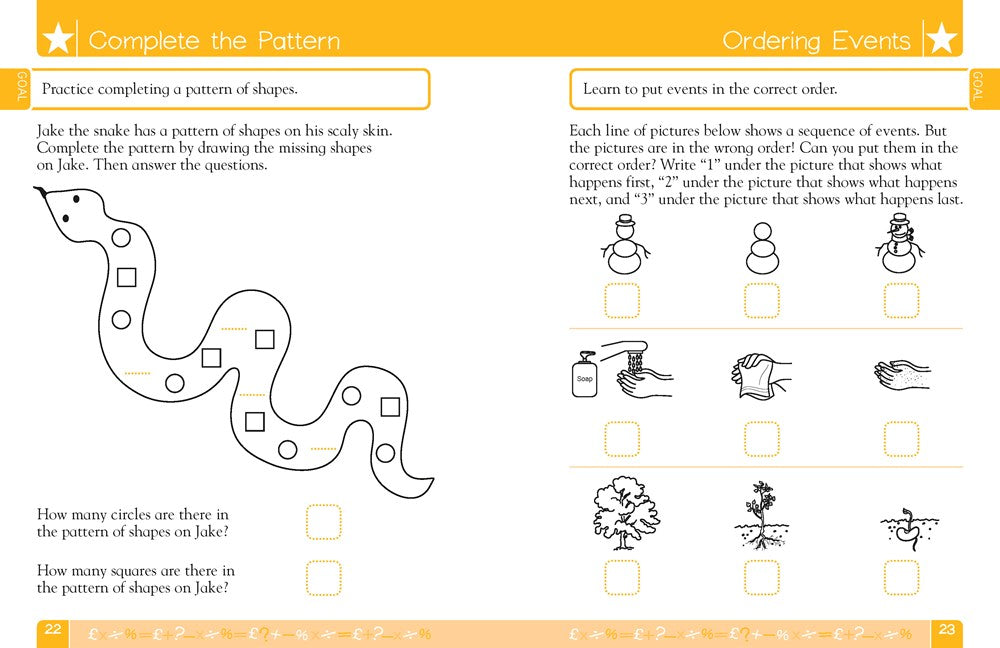 Complete the Pattern

GOAL

Practice completing a pattern of shapes.

Jake the snake has a pattern of shapes on his scaly skin. Complete the pattern by drawing the missing shapes on Jake. Then answer the questions.

How many circles are there in the pattern of shapes on Jake?

How many squares are there in the pattern of shapes on Jake?

22

Ordering Events

GOAL

Learn to put events in the correct order.

Each line of pictures below shows a sequence of events. But the pictures are in the wrong order! Can you put them in the correct order? Write "1" under the picture that shows what happens first, "2" under the picture that shows what happens next, and "3" under the picture that shows what happens last.

Soap

23