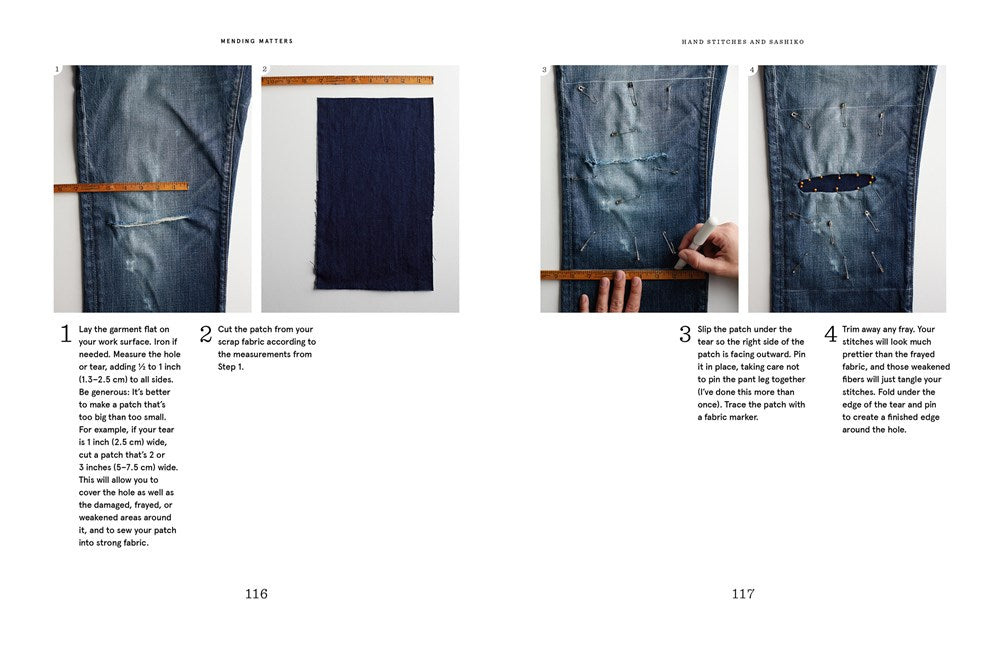 MENDING MATTERS

1

2

1 Lay the garment flat on your work surface. Iron if needed. Measure the hole or tear, adding ½ to 1 inch (1.3–2.5 cm) to all sides. Be generous: It's better to make a patch that's too big than too small. For example, if your tear is 1 inch (2.5 cm) wide, cut a patch that's 2 or 3 inches (5–7.5 cm) wide. This will allow you to cover the hole as well as the damaged, frayed, or weakened areas around it, and to sew your patch into strong fabric.

2 Cut the patch from your scrap fabric according to the measurements from Step 1.

116

HAND STITCHES AND SASHIKO

3

4

3 Slip the patch under the tear so the right side of the patch is facing outward. Pin it in place, taking care not to pin the pant leg together (I've done this more than once). Trace the patch with a fabric marker.

4 Trim away any fray. Your stitches will look much prettier than the frayed fabric, and those weakened fibers will just tangle your stitches. Fold under the edge of the tear and pin to create a finished edge around the hole.

117