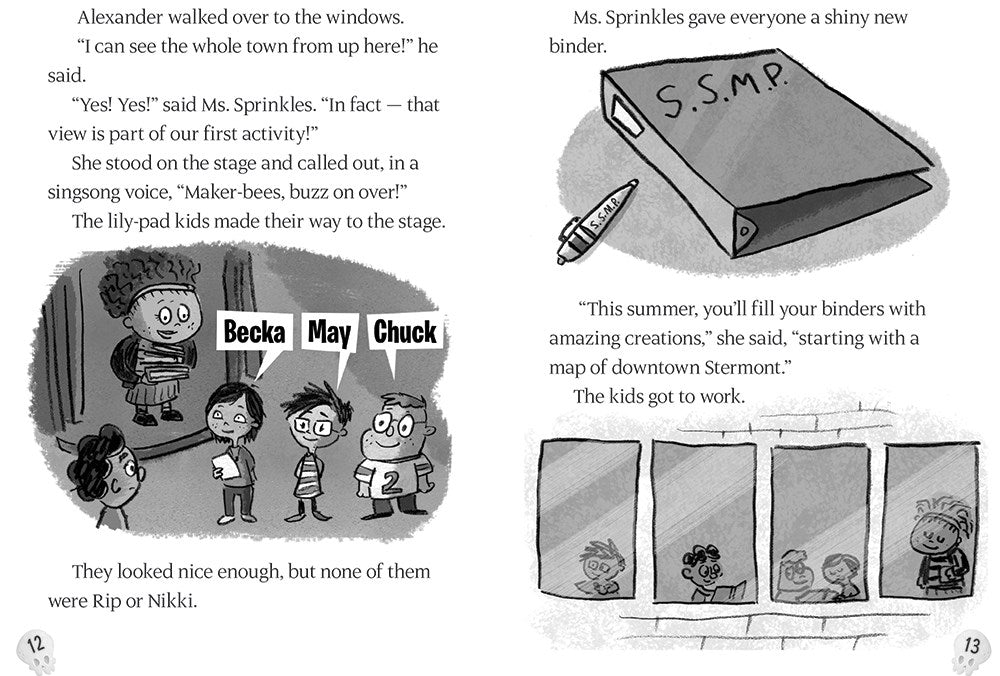 Alexander walked over to the windows.

"I can see the whole town from up here!" he said.

"Yes! Yes!" said Ms. Sprinkles. "In fact — that view is part of our first activity!"

She stood on the stage and called out, in a singsong voice, "Maker-bees, buzz on over!"

The lily-pad kids made their way to the stage.

Becka May Chuck

2

They looked nice enough, but none of them were Rip or Nikki.

12

Ms. Sprinkles gave everyone a shiny new binder.

S.S.M.P.

S.S.M.P.

"This summer, you'll fill your binders with amazing creations," she said, "starting with a map of downtown Stermont."

The kids got to work.

13