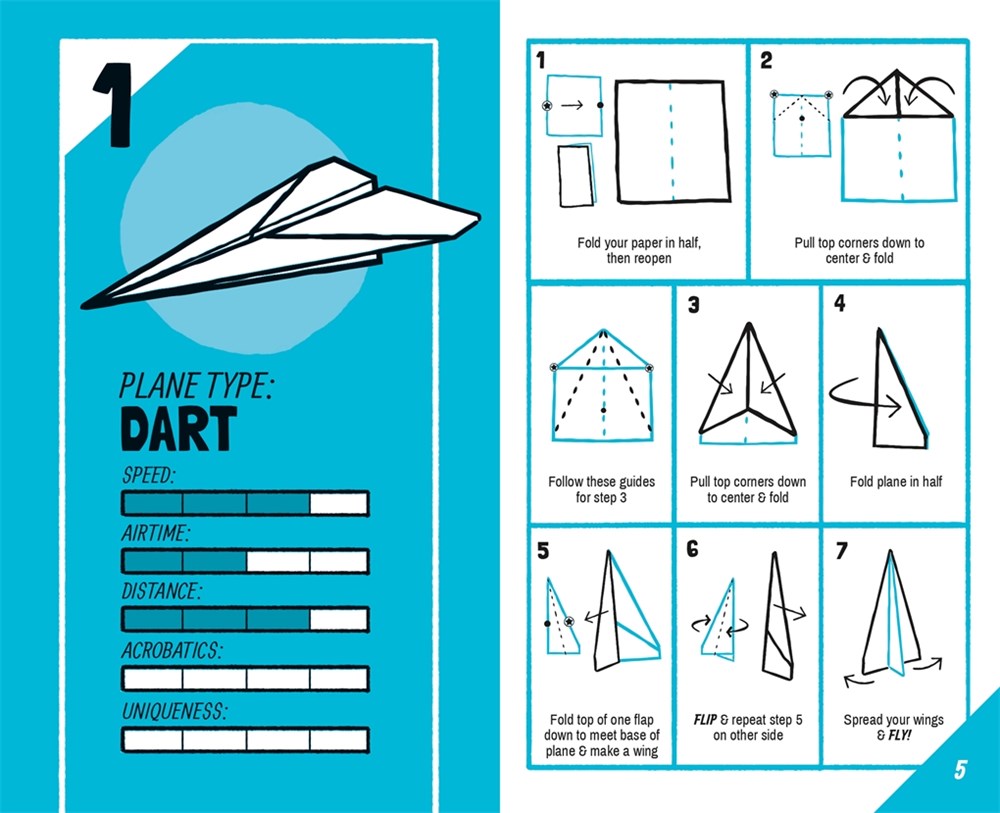 1

PLANE TYPE:
DART

SPEED:

AIRTIME:

DISTANCE:

ACROBATICS:

UNIQUENESS:

1

Fold your paper in half, then reopen

2

Pull top corners down to center & fold

Follow these guides for step 3

3

Pull top corners down to center & fold

4

Fold plane in half

5

Fold top of one flap down to meet base of plane & make a wing

6

FLIP & repeat step 5 on other side

7

Spread your wings & FLY!

5