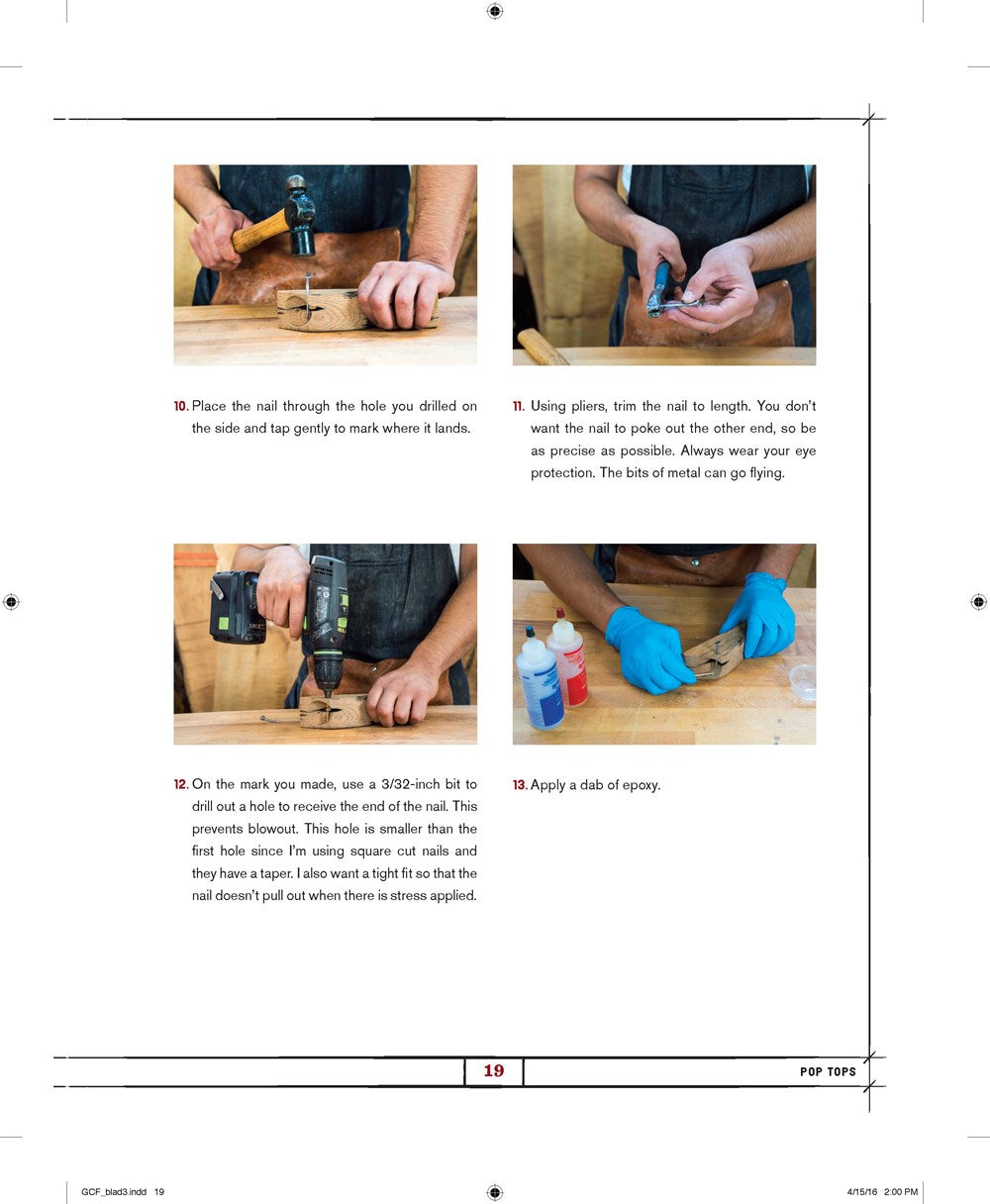 10. Place the nail through the hole you drilled on the side and tap gently to mark where it lands.

11. Using pliers, trim the nail to length. You don't want the nail to poke out the other end, so be as precise as possible. Always wear your eye protection. The bits of metal can go flying.

12. On the mark you made, use a 3/32-inch bit to drill out a hole to receive the end of the nail. This prevents blowout. This hole is smaller than the first hole since I'm using square cut nails and they have a taper. I also want a tight fit so that the nail doesn't pull out when there is stress applied.

13. Apply a dab of epoxy.

19

POP TOPS

GCF_blad3.indd 19

4/15/16 2:00 PM