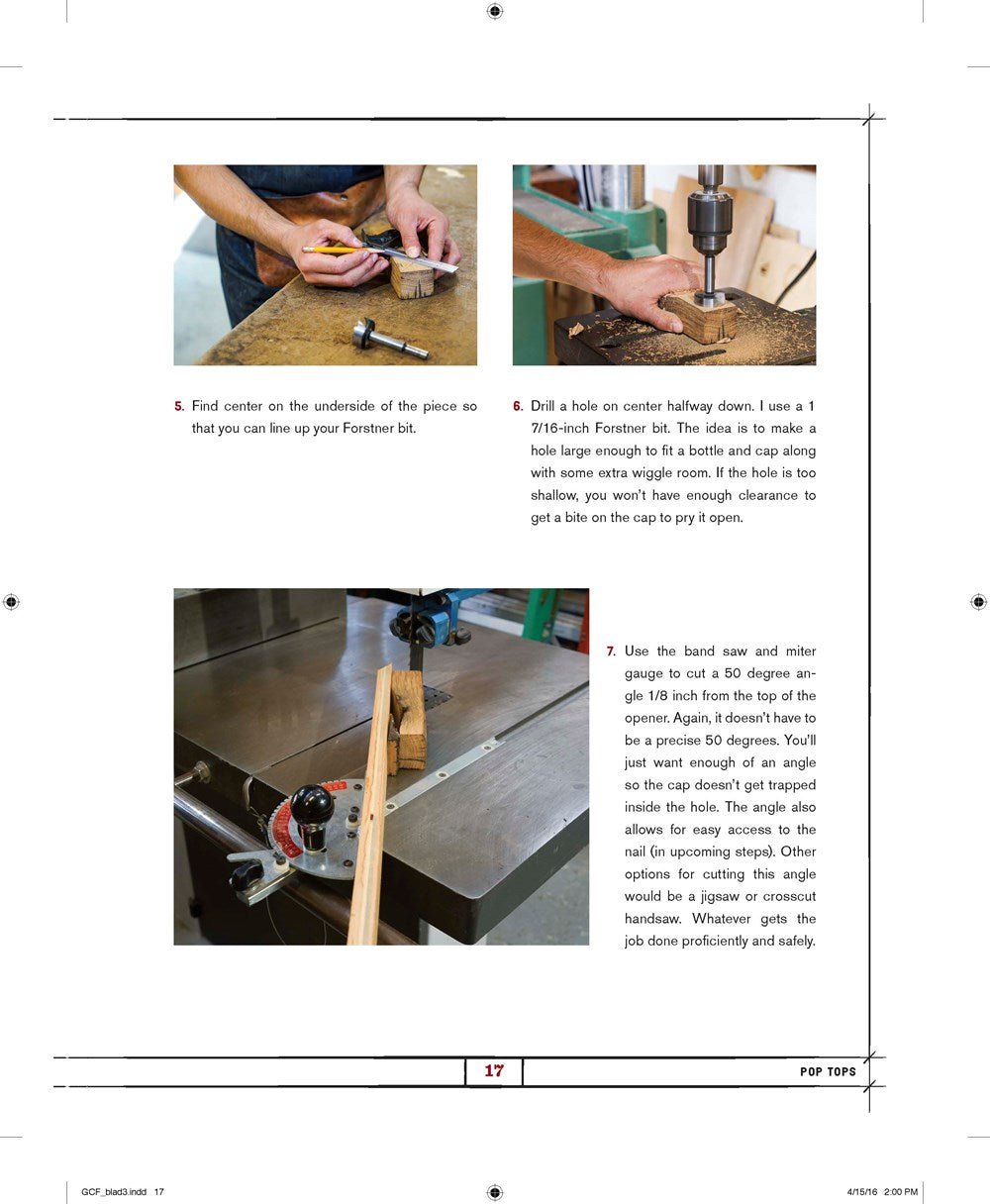 5. Find center on the underside of the piece so that you can line up your Forstner bit.

6. Drill a hole on center halfway down. I use a 1 7/16-inch Forstner bit. The idea is to make a hole large enough to fit a bottle and cap along with some extra wiggle room. If the hole is too shallow, you won't have enough clearance to get a bite on the cap to pry it open.

7. Use the band saw and miter gauge to cut a 50 degree angle 1/8 inch from the top of the opener. Again, it doesn't have to be a precise 50 degrees. You'll just want enough of an angle so the cap doesn't get trapped inside the hole. The angle also allows for easy access to the nail (in upcoming steps). Other options for cutting this angle would be a jigsaw or crosscut handsaw. Whatever gets the job done proficiently and safely.

17

POP TOPS

GCF_blad3.indd 17

4/15/16 2:00 PM