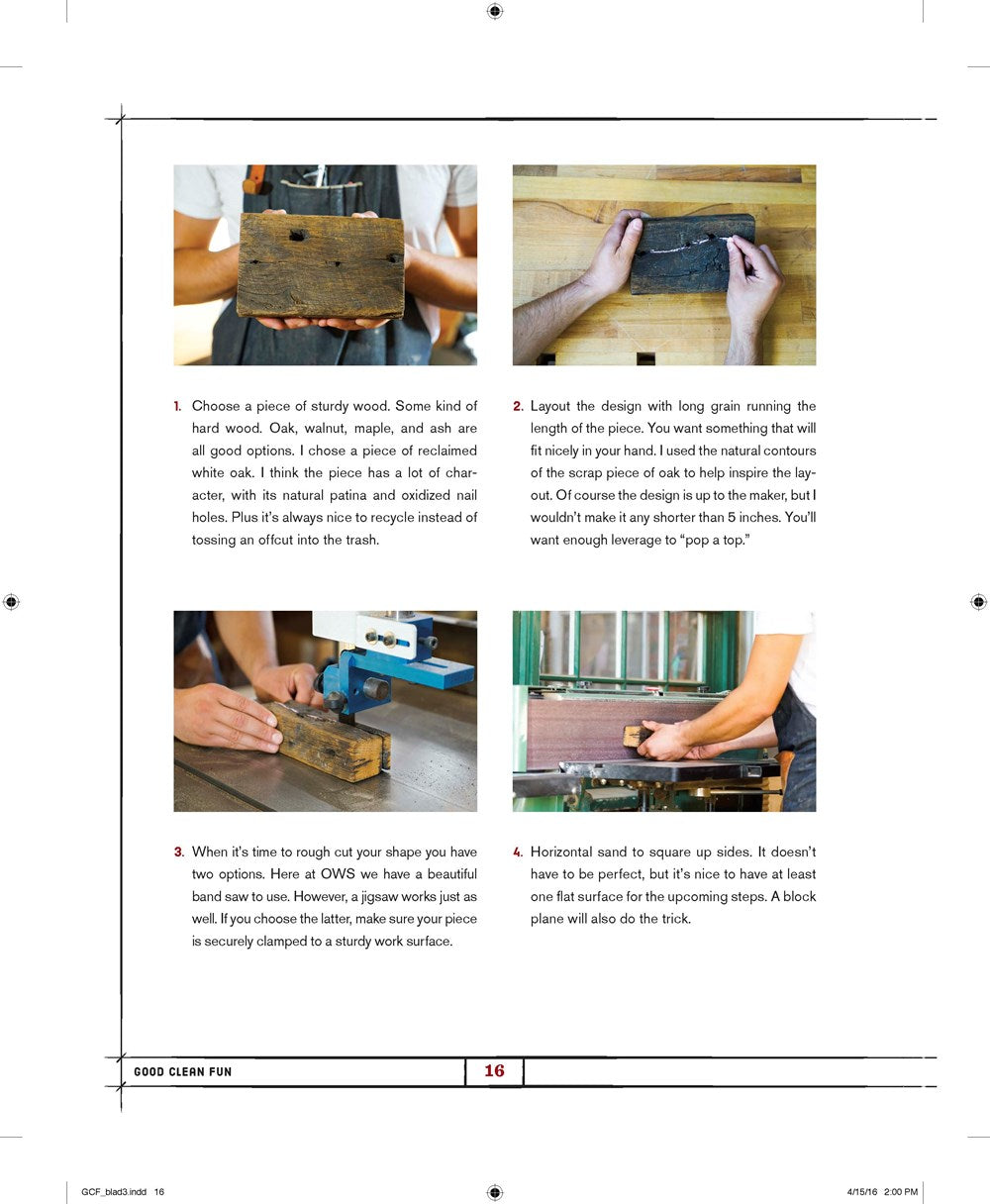 1. Choose a piece of sturdy wood. Some kind of hard wood. Oak, walnut, maple, and ash are all good options. I chose a piece of reclaimed white oak. I think the piece has a lot of character, with its natural patina and oxidized nail holes. Plus it's always nice to recycle instead of tossing an offcut into the trash.

2. Layout the design with long grain running the length of the piece. You want something that will fit nicely in your hand. I used the natural contours of the scrap piece of oak to help inspire the layout. Of course the design is up to the maker, but I wouldn't make it any shorter than 5 inches. You'll want enough leverage to "pop a top."

3. When it's time to rough cut your shape you have two options. Here at OWS we have a beautiful band saw to use. However, a jigsaw works just as well. If you choose the latter, make sure your piece is securely clamped to a sturdy work surface.

4. Horizontal sand to square up sides. It doesn't have to be perfect, but it's nice to have at least one flat surface for the upcoming steps. A block plane will also do the trick.

GOOD CLEAN FUN 16

GCF_blad3.indd 16 4/15/16 2:00 PM