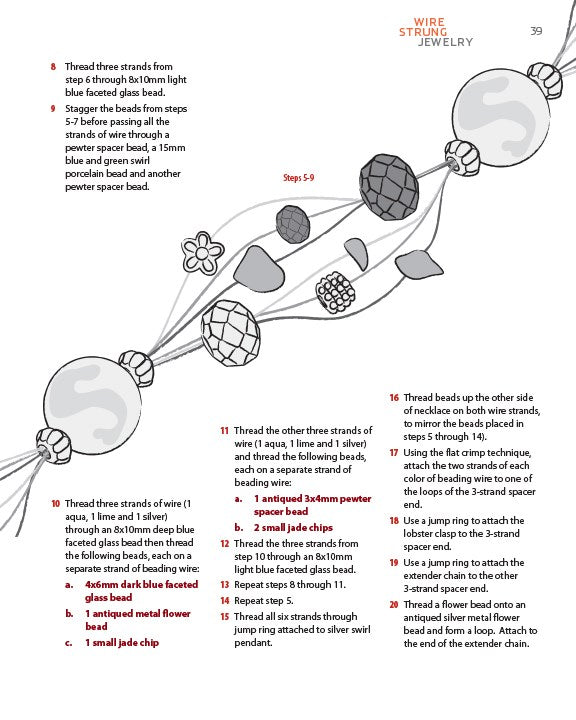 WIRE STRUNG JEWELRY

39

8 Thread three strands from step 6 through 8x10mm light blue faceted glass bead.

9 Stagger the beads from steps 5-7 before passing all the strands of wire through a pewter spacer bead, a 15mm blue and green swirl porcelain bead and another pewter spacer bead.

Steps 5-9

10 Thread three strands of wire (1 aqua, 1 lime and 1 silver) through an 8x10mm deep blue faceted glass bead then thread the following beads, each on a separate strand of beading wire:

a. 4x6mm dark blue faceted glass bead

b. 1 antiqued metal flower bead

c. 1 small jade chip

11 Thread the other three strands of wire (1 aqua, 1 lime and 1 silver) and thread the following beads, each on a separate strand of beading wire:

a. 1 antiqued 3x4mm pewter spacer bead

b. 2 small jade chips

12 Thread the three strands from step 10 through an 8x10mm light blue faceted glass bead.

13 Repeat steps 8 through 11.

14 Repeat step 5.

15 Thread all six strands through jump ring attached to silver swirl pendant.

16 Thread beads up the other side of necklace on both wire strands, to mirror the beads placed in steps 5 through 14).

17 Using the flat crimp technique, attach the two strands of each color of beading wire to one of the loops of the 3-strand spacer end.

18 Use a jump ring to attach the lobster clasp to the 3-strand spacer end.

19 Use a jump ring to attach the extender chain to the other 3-strand spacer end.

20 Thread a flower bead onto an antiqued silver metal flower bead and form a loop. Attach to the end of the extender chain.