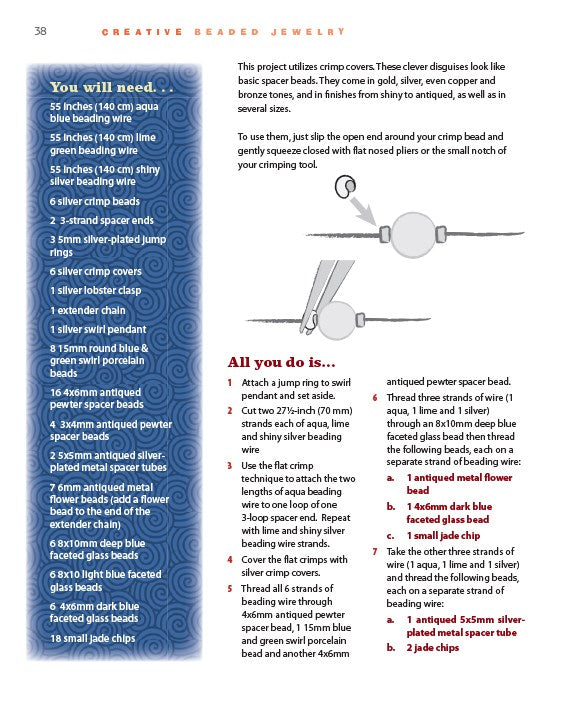 38 CREATIVE BEADED JEWELRY

You will need. . .

55 inches (140 cm) aqua blue beading wire

55 inches (140 cm) lime green beading wire

55 inches (140 cm) shiny silver beading wire

6 silver crimp beads

2 3-strand spacer ends

3 5mm silver-plated jump rings

6 silver crimp covers

1 silver lobster clasp

1 extender chain

1 silver swirl pendant

8 15mm round blue & green swirl porcelain beads

16 4x6mm antiqued pewter spacer beads

4 3x4mm antiqued pewter spacer beads

2 5x5mm antiqued silver-plated metal spacer tubes

7 6mm antiqued metal flower beads (add a flower bead to the end of the extender chain)

6 8x10mm deep blue faceted glass beads

6 8x10 light blue faceted glass beads

6 4x6mm dark blue faceted glass beads

18 small jade chips

This project utilizes crimp covers. These clever disguises look like basic spacer beads. They come in gold, silver, even copper and bronze tones, and in finishes from shiny to antiqued, as well as in several sizes.

To use them, just slip the open end around your crimp bead and gently squeeze closed with flat nosed pliers or the small notch of your crimping tool.

All you do is...

1 Attach a jump ring to swirl pendant and set aside.

2 Cut two 27½-inch (70 mm) strands each of aqua, lime and shiny silver beading wire

3 Use the flat crimp technique to attach the two lengths of aqua beading wire to one loop of one 3-loop spacer end. Repeat with lime and shiny silver beading wire strands.

4 Cover the flat crimps with silver crimp covers.

5 Thread all 6 strands of beading wire through 4x6mm antiqued pewter spacer bead, 1 15mm blue and green swirl porcelain bead and another 4x6mm antiqued pewter spacer bead.

6 Thread three strands of wire (1 aqua, 1 lime and 1 silver) through an 8x10mm deep blue faceted glass bead then thread the following beads, each on a separate strand of beading wire:

a. 1 antiqued metal flower bead

b. 1 4x6mm dark blue faceted glass bead

c. 1 small jade chip

7 Take the other three strands of wire (1 aqua, 1 lime and 1 silver) and thread the following beads, each on a separate strand of beading wire:

a. 1 antiqued 5x5mm silver-plated metal spacer tube

b. 2 jade chips