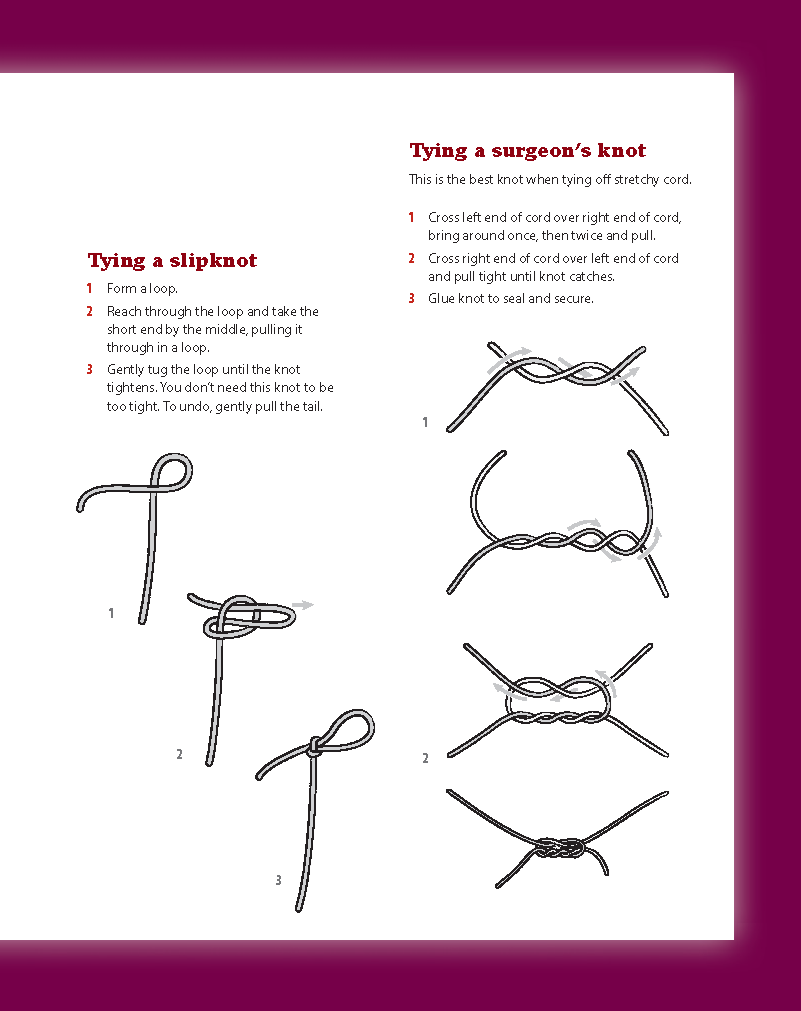 Tying a slipknot

1 Form a loop.

2 Reach through the loop and take the short end by the middle, pulling it through in a loop.

3 Gently tug the loop until the knot tightens. You don't need this knot to be too tight. To undo, gently pull the tail.

1

2

3

Tying a surgeon's knot

This is the best knot when tying off stretchy cord.

1 Cross left end of cord over right end of cord, bring around once, then twice and pull.

2 Cross right end of cord over left end of cord and pull tight until knot catches.

3 Glue knot to seal and secure.

1

2