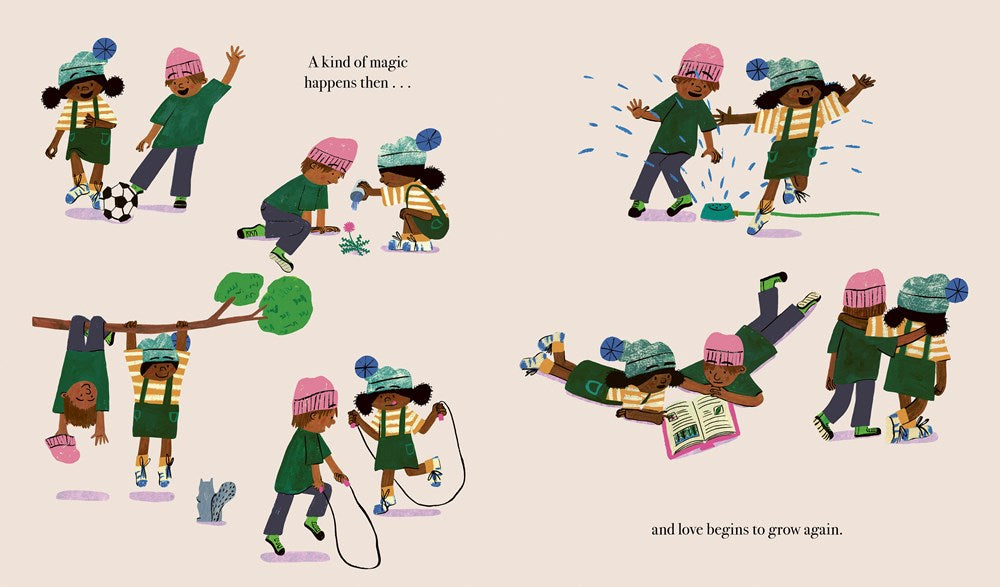 A kind of magic happens then . . .

and love begins to grow again.