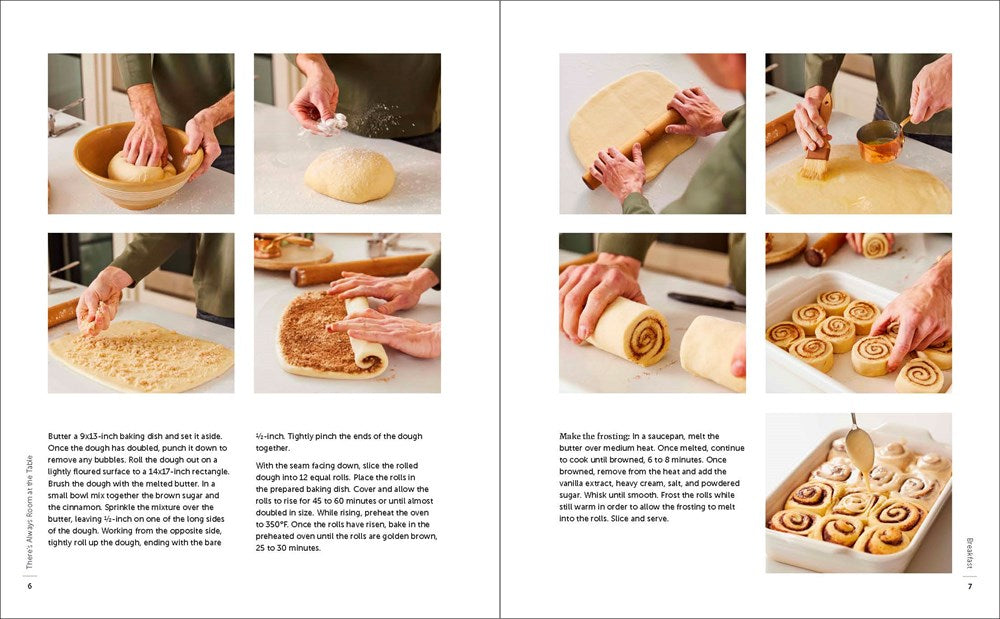 Butter a 9x13-inch baking dish and set it aside. Once the dough has doubled, punch it down to remove any bubbles. Roll the dough out on a lightly floured surface to a 14x17-inch rectangle. Brush the dough with the melted butter. In a small bowl mix together the brown sugar and the cinnamon. Sprinkle the mixture over the butter, leaving ½-inch on one of the long sides of the dough. Working from the opposite side, tightly roll up the dough, ending with the bare ½-inch. Tightly pinch the ends of the dough together.

With the seam facing down, slice the rolled dough into 12 equal rolls. Place the rolls in the prepared baking dish. Cover and allow the rolls to rise for 45 to 60 minutes or until almost doubled in size. While rising, preheat the oven to 350°F. Once the rolls have risen, bake in the preheated oven until the rolls are golden brown, 25 to 30 minutes.

There's Always Room at the Table

6

Make the frosting: In a saucepan, melt the butter over medium heat. Once melted, continue to cook until browned, 6 to 8 minutes. Once browned, remove from the heat and add the vanilla extract, heavy cream, salt, and powdered sugar. Whisk until smooth. Frost the rolls while still warm in order to allow the frosting to melt into the rolls. Slice and serve.

Breakfast

7