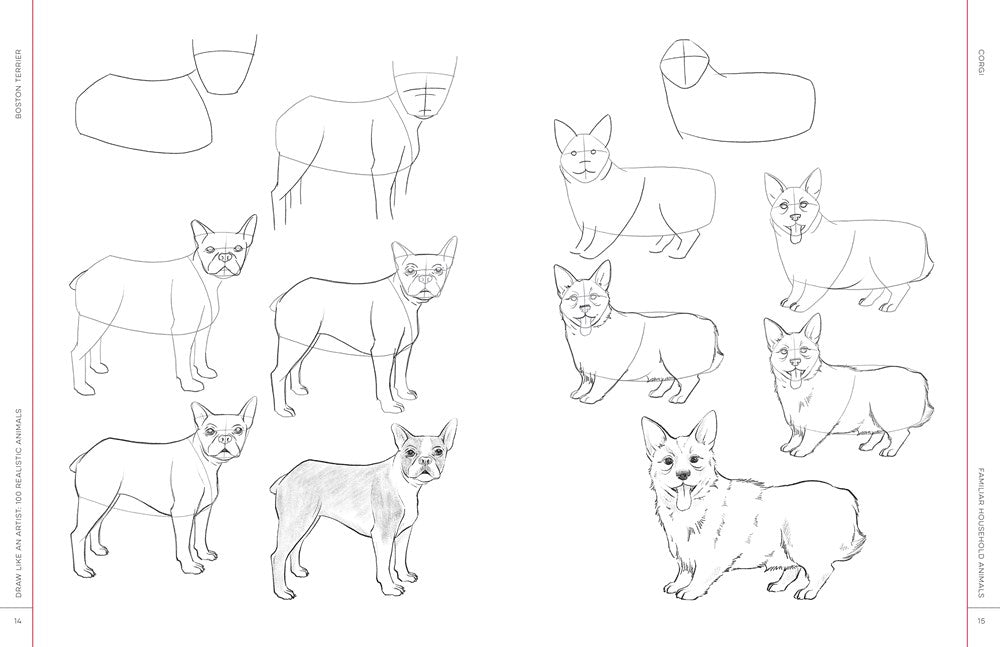 BOSTON TERRIER

DRAW LIKE AN ARTIST: 100 REALISTIC ANIMALS

14

CORGI

FAMILIAR HOUSEHOLD ANIMALS

15