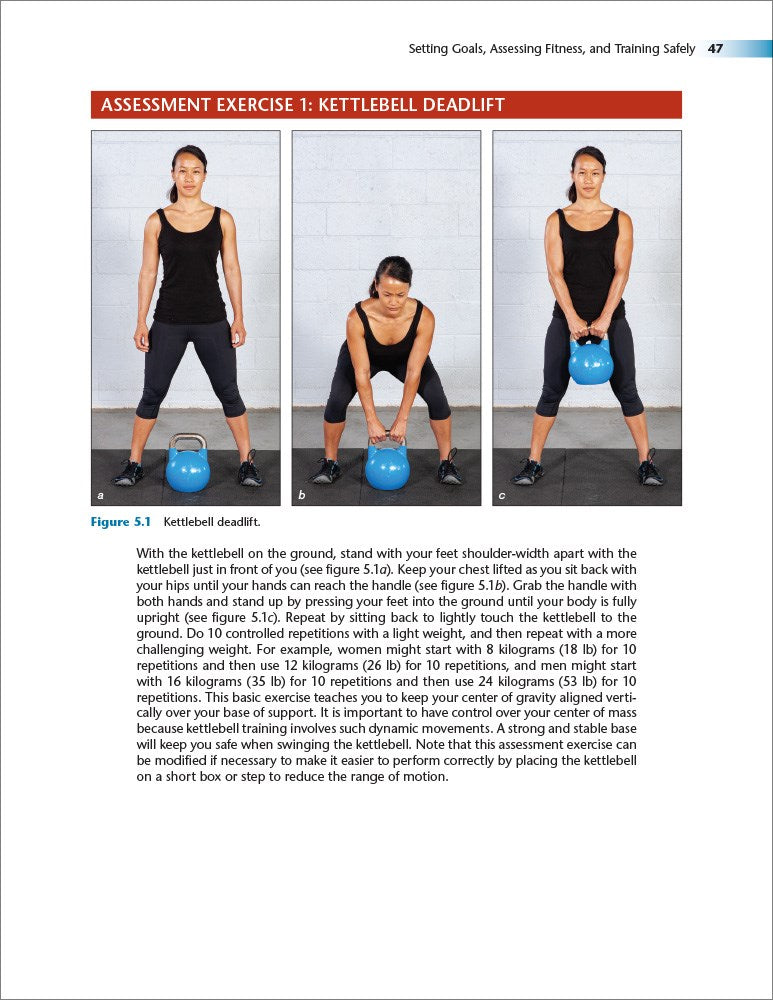 Setting Goals, Assessing Fitness, and Training Safely 47

ASSESSMENT EXERCISE 1: KETTLEBELL DEADLIFT

a

b

c

Figure 5.1 Kettlebell deadlift.

With the kettlebell on the ground, stand with your feet shoulder-width apart with the kettlebell just in front of you (see figure 5.1a). Keep your chest lifted as you sit back with your hips until your hands can reach the handle (see figure 5.1b). Grab the handle with both hands and stand up by pressing your feet into the ground until your body is fully upright (see figure 5.1c). Repeat by sitting back to lightly touch the kettlebell to the ground. Do 10 controlled repetitions with a light weight, and then repeat with a more challenging weight. For example, women might start with 8 kilograms (18 lb) for 10 repetitions and then use 12 kilograms (26 lb) for 10 repetitions, and men might start with 16 kilograms (35 lb) for 10 repetitions and then use 24 kilograms (53 lb) for 10 repetitions. This basic exercise teaches you to keep your center of gravity aligned vertically over your base of support. It is important to have control over your center of mass because kettlebell training involves such dynamic movements. A strong and stable base will keep you safe when swinging the kettlebell. Note that this assessment exercise can be modified if necessary to make it easier to perform correctly by placing the kettlebell on a short box or step to reduce the range of motion.