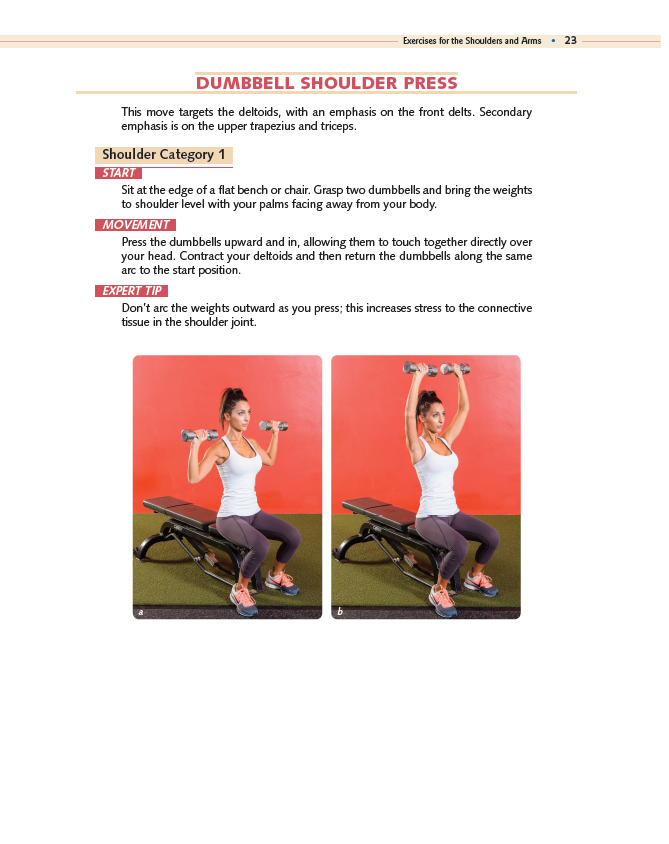 Exercises for the Shoulders and Arms • 23

DUMBBELL SHOULDER PRESS

This move targets the deltoids, with an emphasis on the front delts. Secondary emphasis is on the upper trapezius and triceps.

Shoulder Category 1

START

Sit at the edge of a flat bench or chair. Grasp two dumbbells and bring the weights to shoulder level with your palms facing away from your body.

MOVEMENT

Press the dumbbells upward and in, allowing them to touch together directly over your head. Contract your deltoids and then return the dumbbells along the same arc to the start position.

EXPERT TIP

Don't arc the weights outward as you press; this increases stress to the connective tissue in the shoulder joint.

a

b