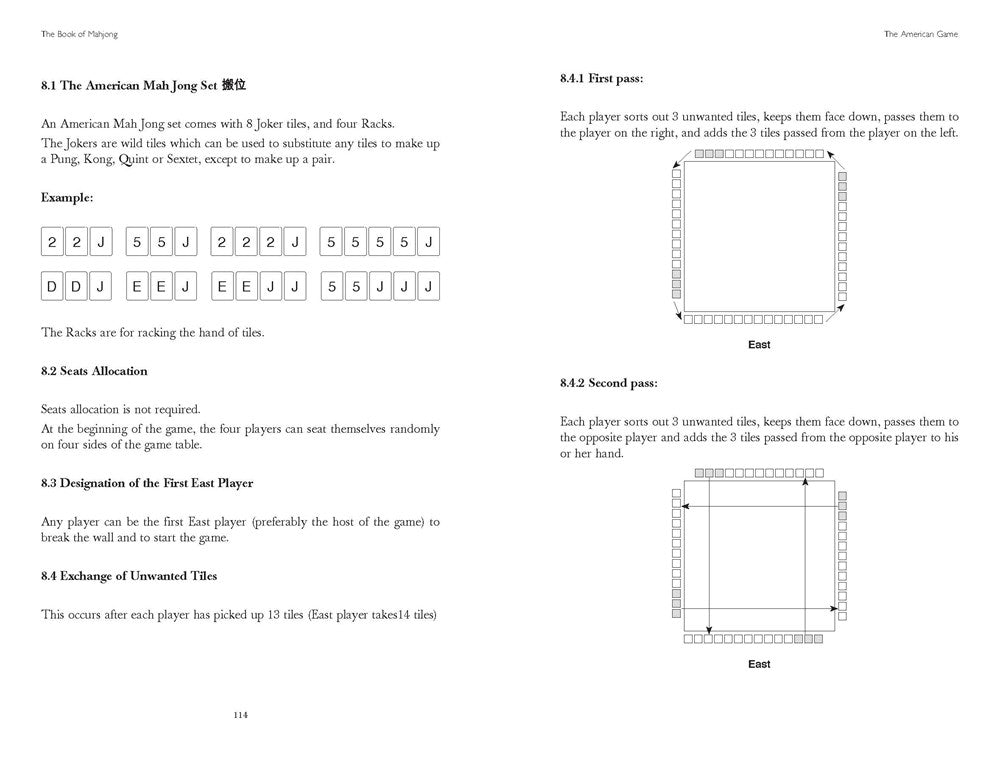 The Book of Mahjong

8.1 The American Mah Jong Set 搬位

An American Mah Jong set comes with 8 Joker tiles, and four Racks.
The Jokers are wild tiles which can be used to substitute any tiles to make up a Pung, Kong, Quint or Sextet, except to make up a pair.

Example:

2 2 J 5 5 J 2 2 2 J 5 5 5 5 J

D D J E E J E E J J 5 5 J J J

The Racks are for racking the hand of tiles.

8.2 Seats Allocation

Seats allocation is not required.
At the beginning of the game, the four players can seat themselves randomly on four sides of the game table.

8.3 Designation of the First East Player

Any player can be the first East player (preferably the host of the game) to break the wall and to start the game.

8.4 Exchange of Unwanted Tiles

This occurs after each player has picked up 13 tiles (East player takes14 tiles)

114

The American Game

8.4.1 First pass:

Each player sorts out 3 unwanted tiles, keeps them face down, passes them to the player on the right, and adds the 3 tiles passed from the player on the left.

East

8.4.2 Second pass:

Each player sorts out 3 unwanted tiles, keeps them face down, passes them to the opposite player and adds the 3 tiles passed from the opposite player to his or her hand.

East